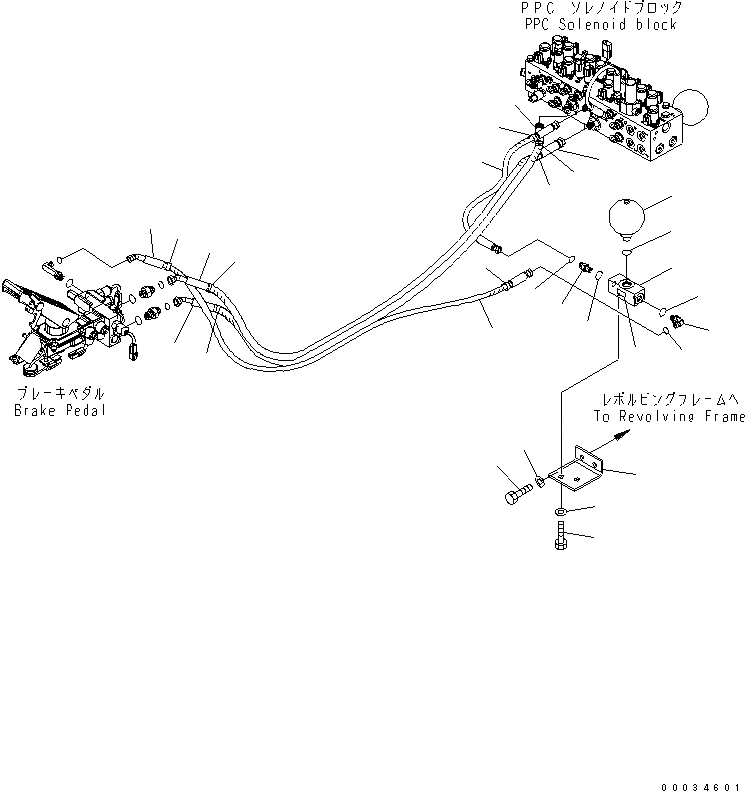 PPC ソレノイドブロック
PPC Solenoid block

ブレーキペダル
Brake Pedal

レボルビングフレームへ
To Revolving Frame

00034601