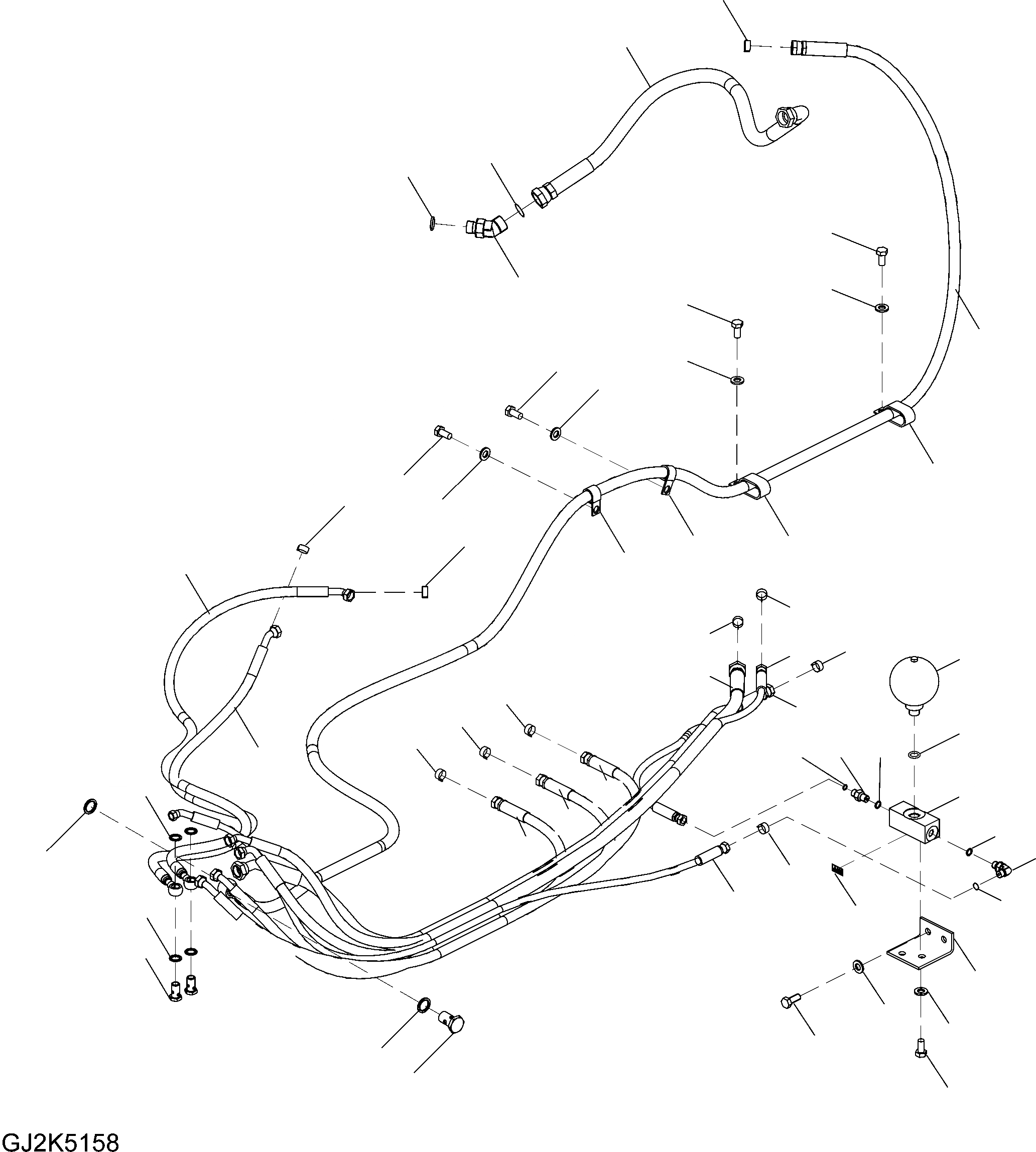 GJ2K5158