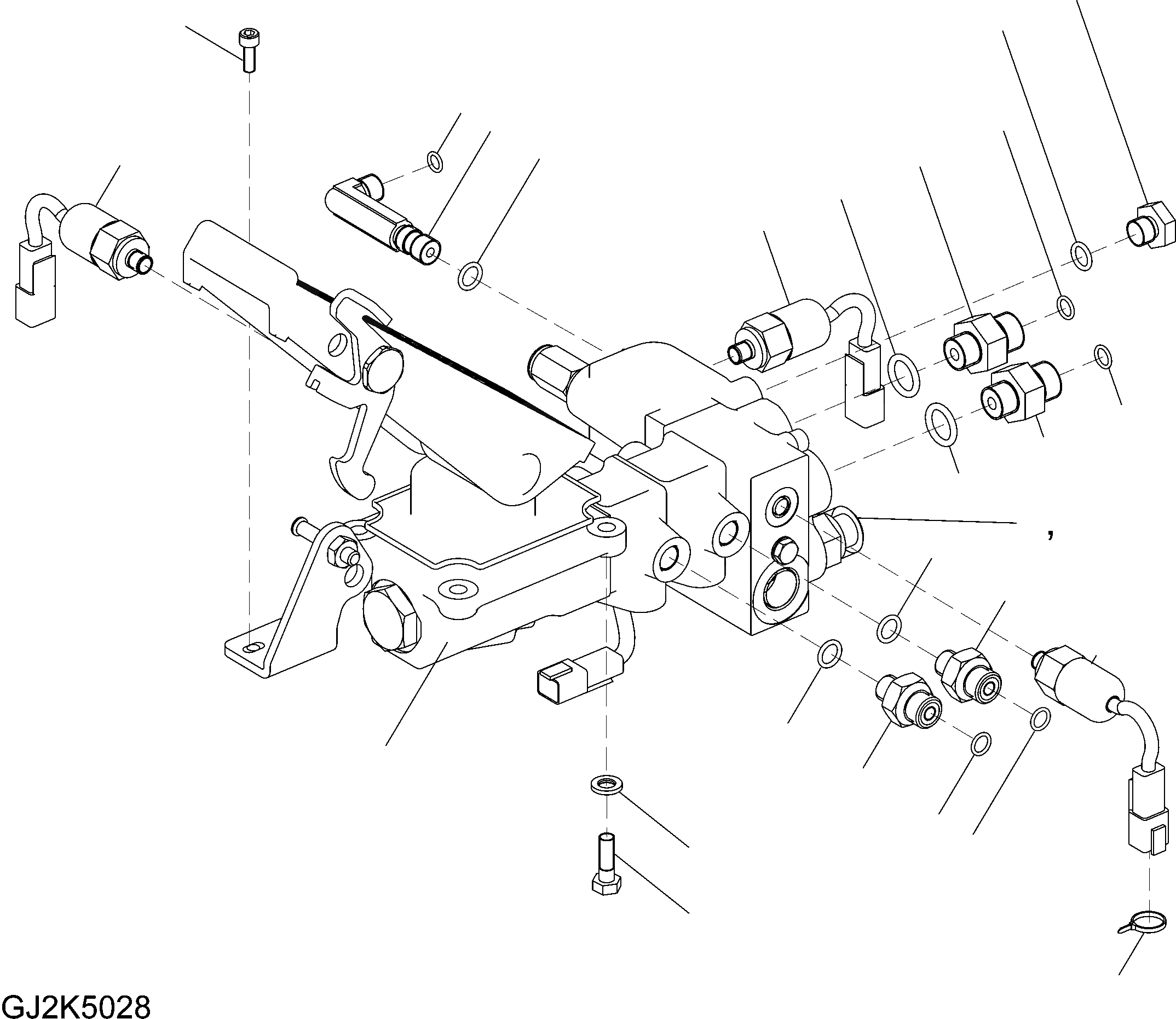 ,

GJ2K5028