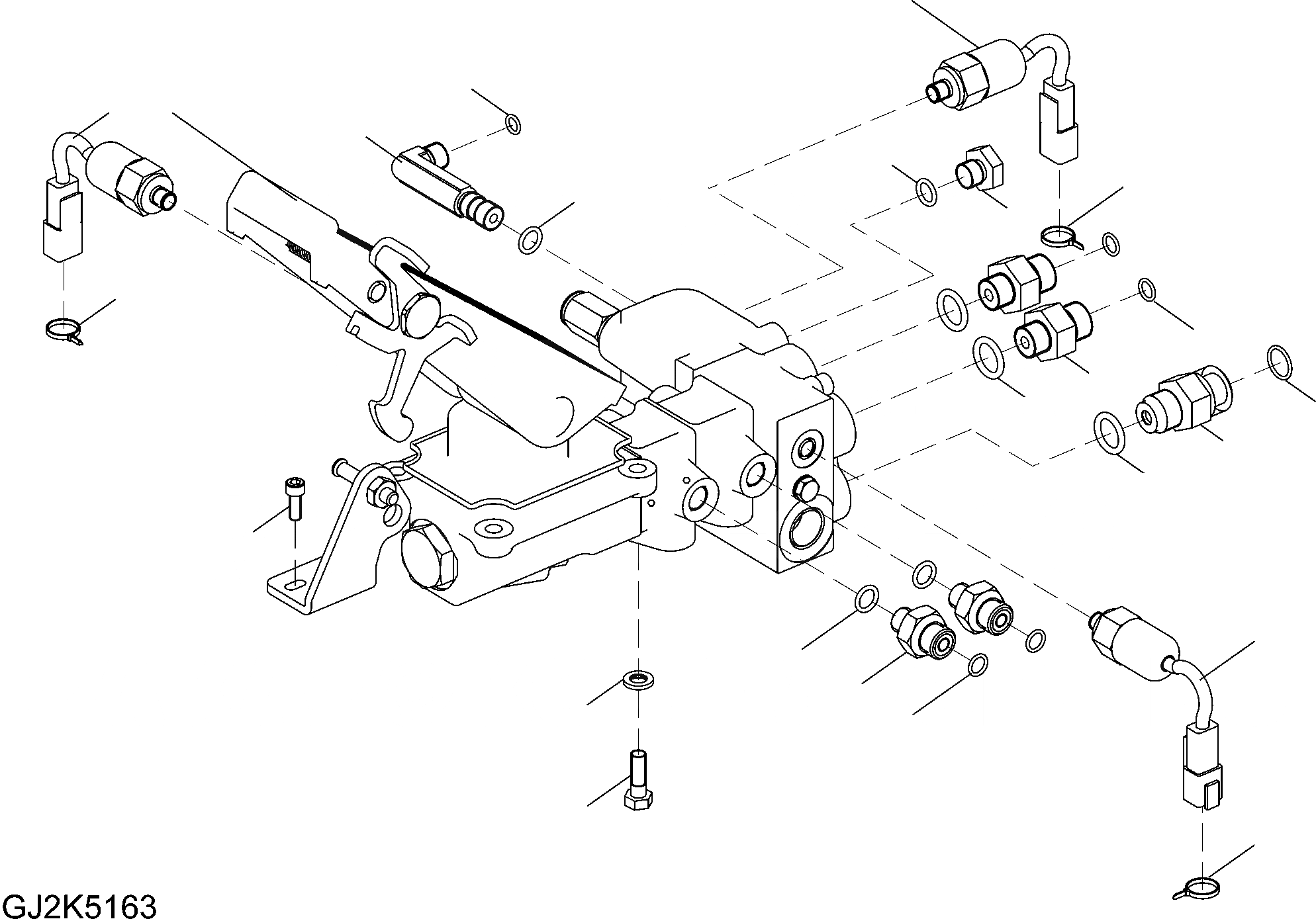 GJ2K5163