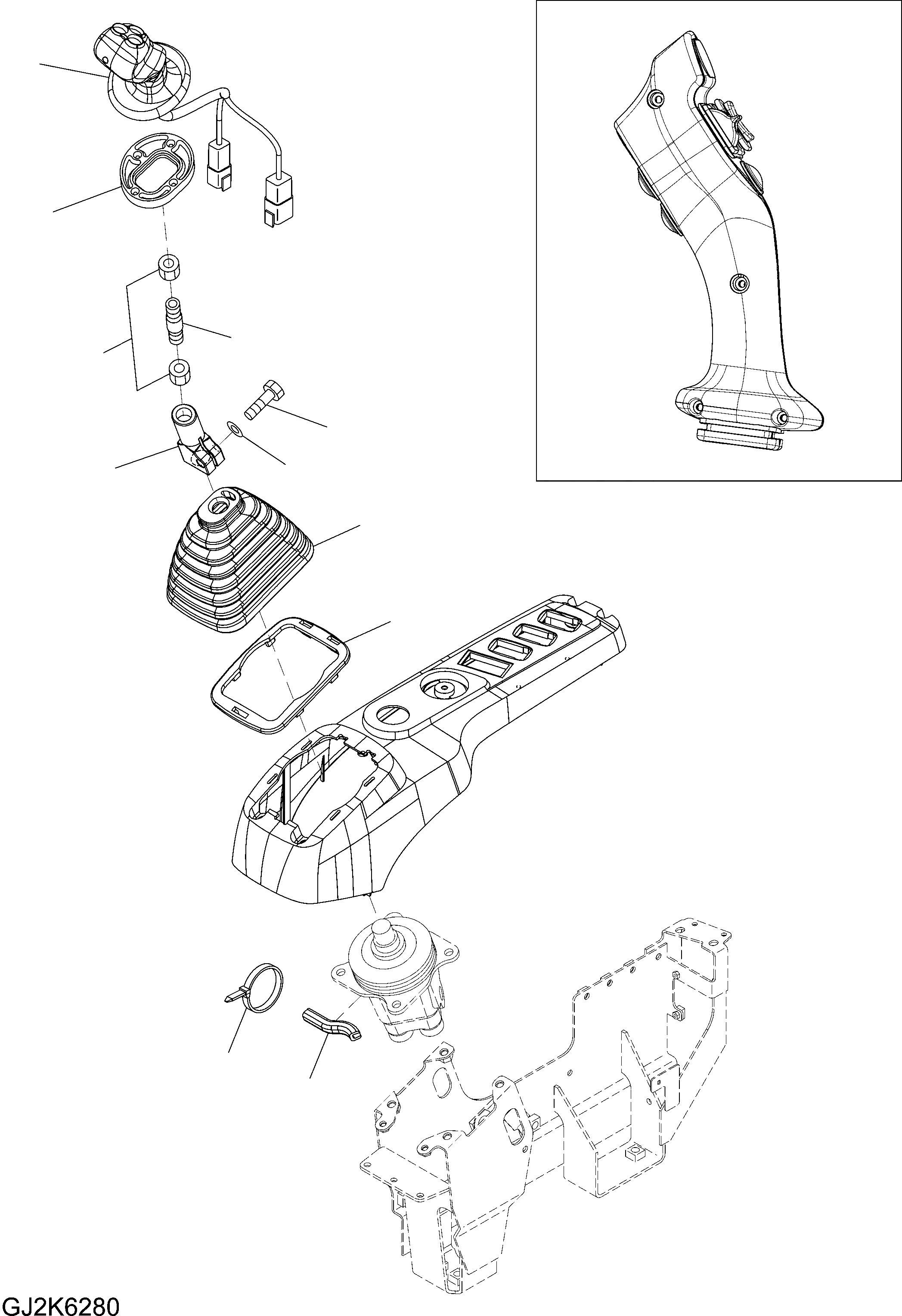 GJ2K6280