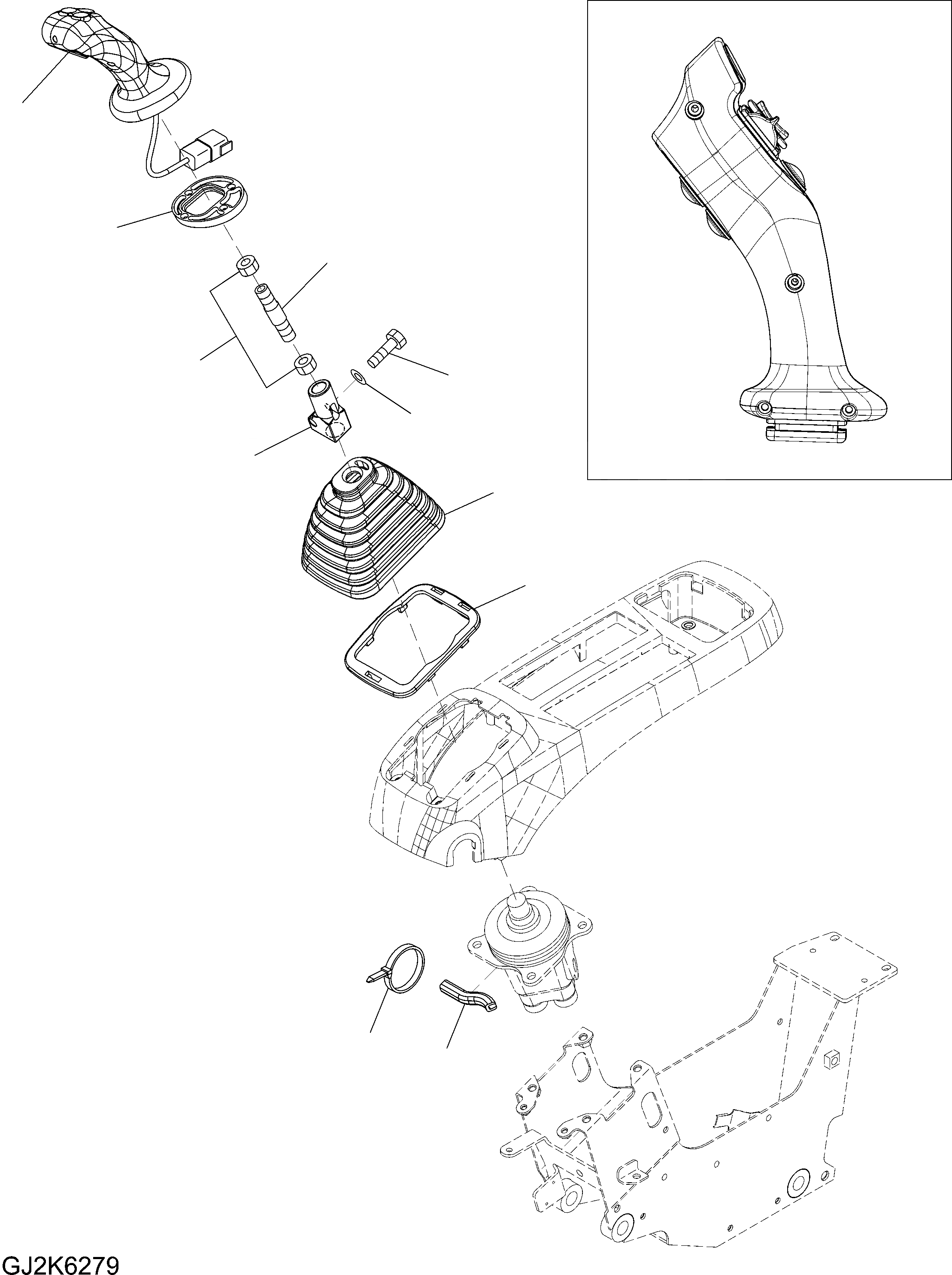 GJ2K6279