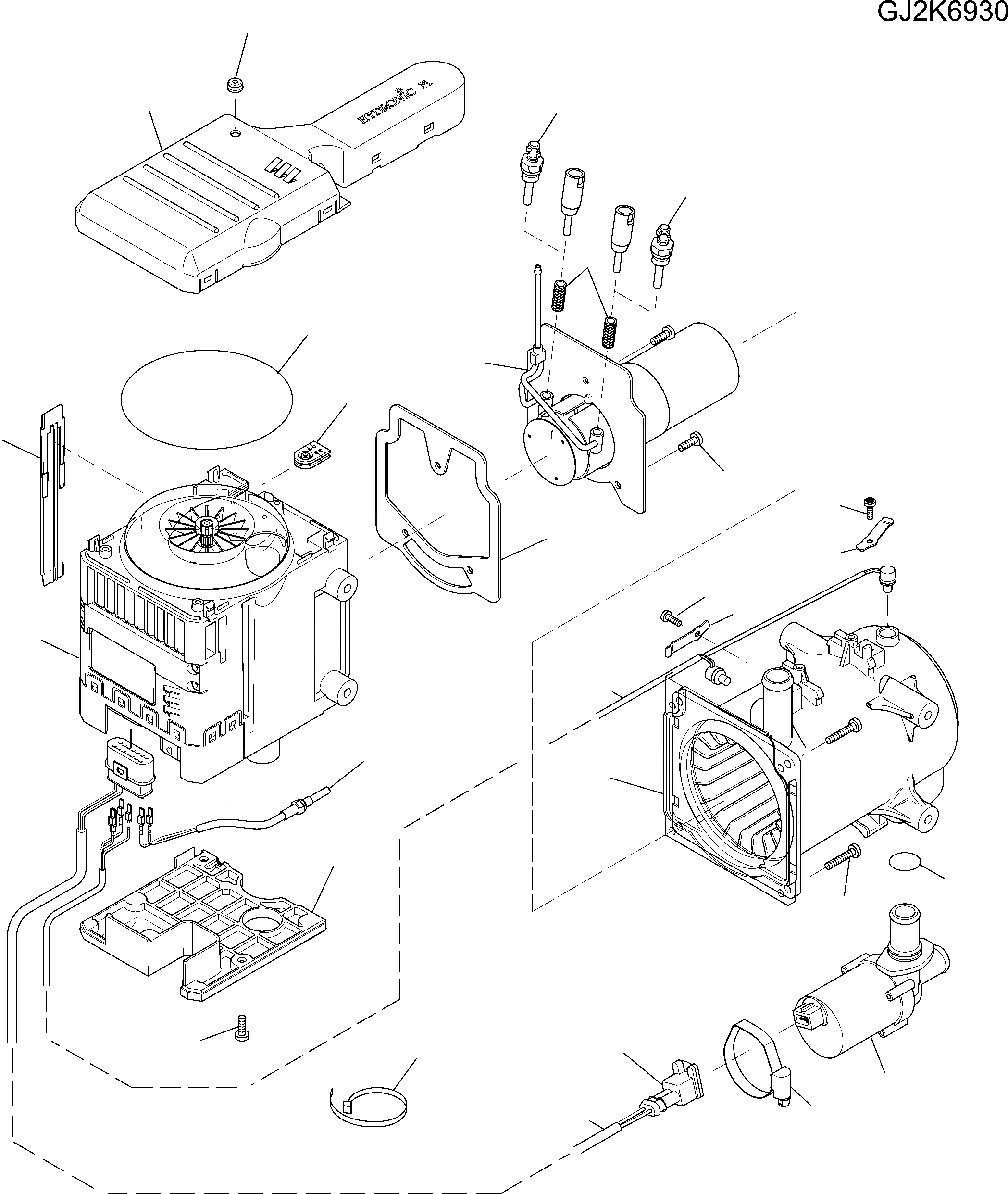 GJ2K6930

HYDRONIC M