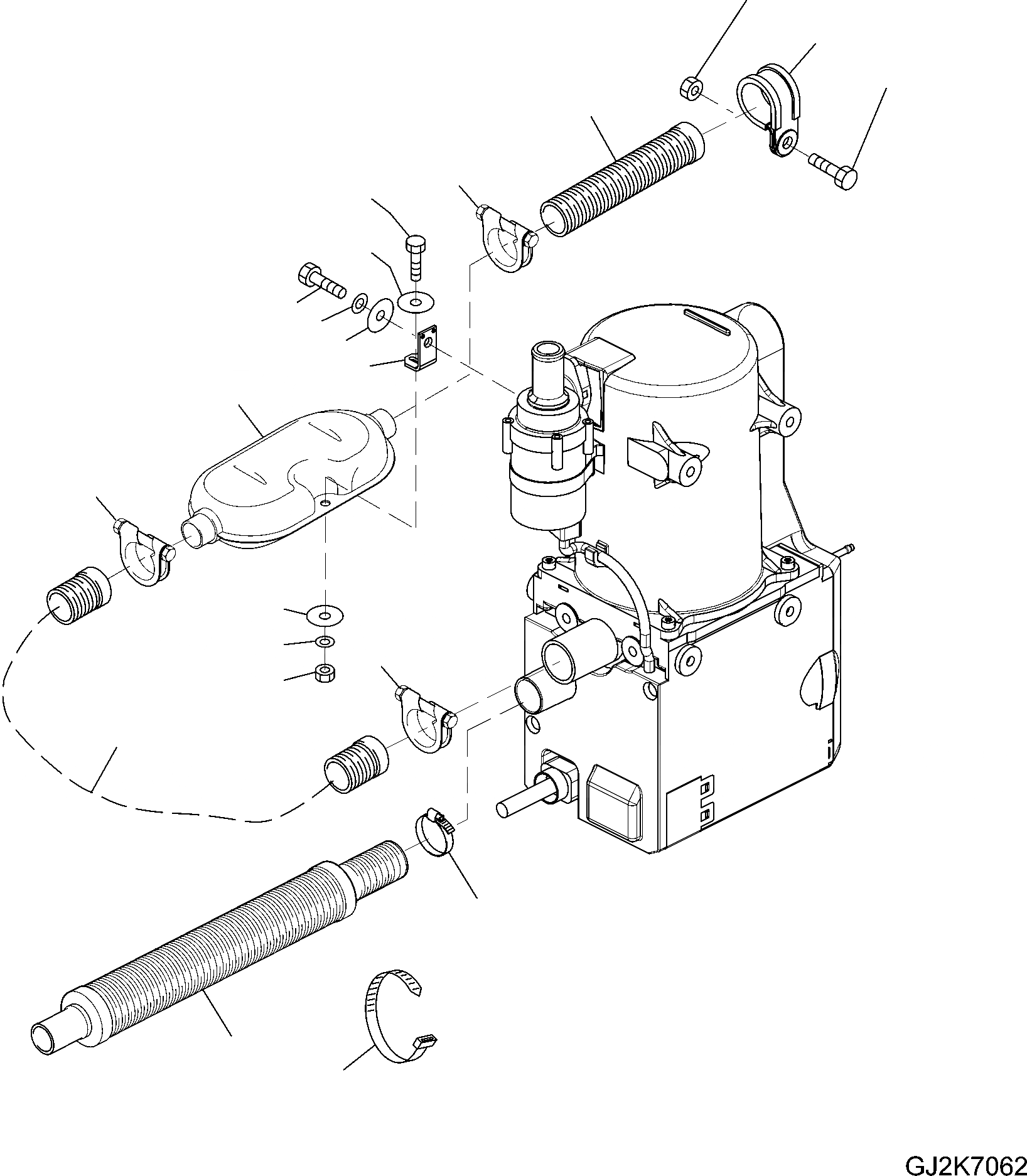 GJ2K7062