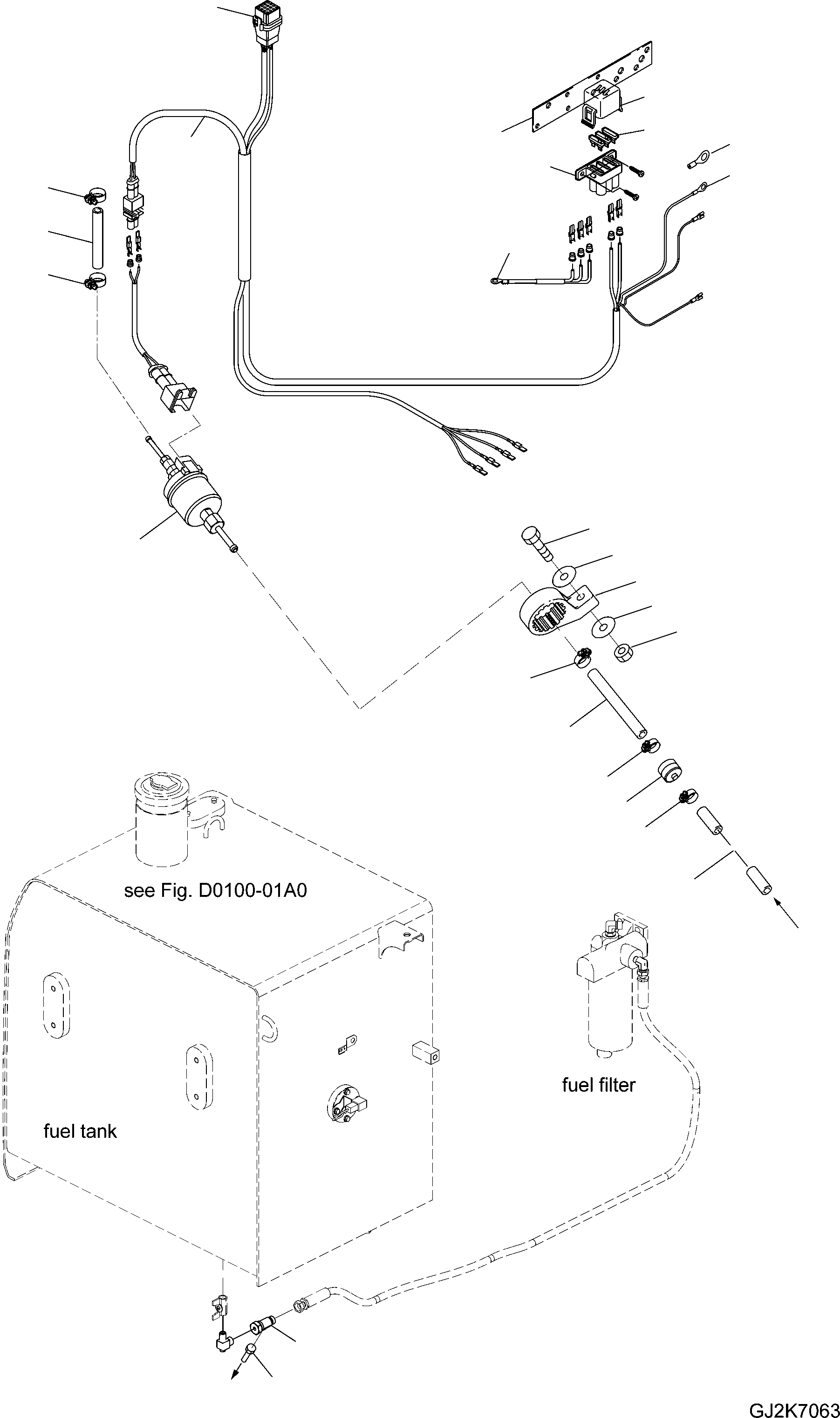 see Fig. D0100-01A0

fuel filter

fuel tank

GJ2K7063