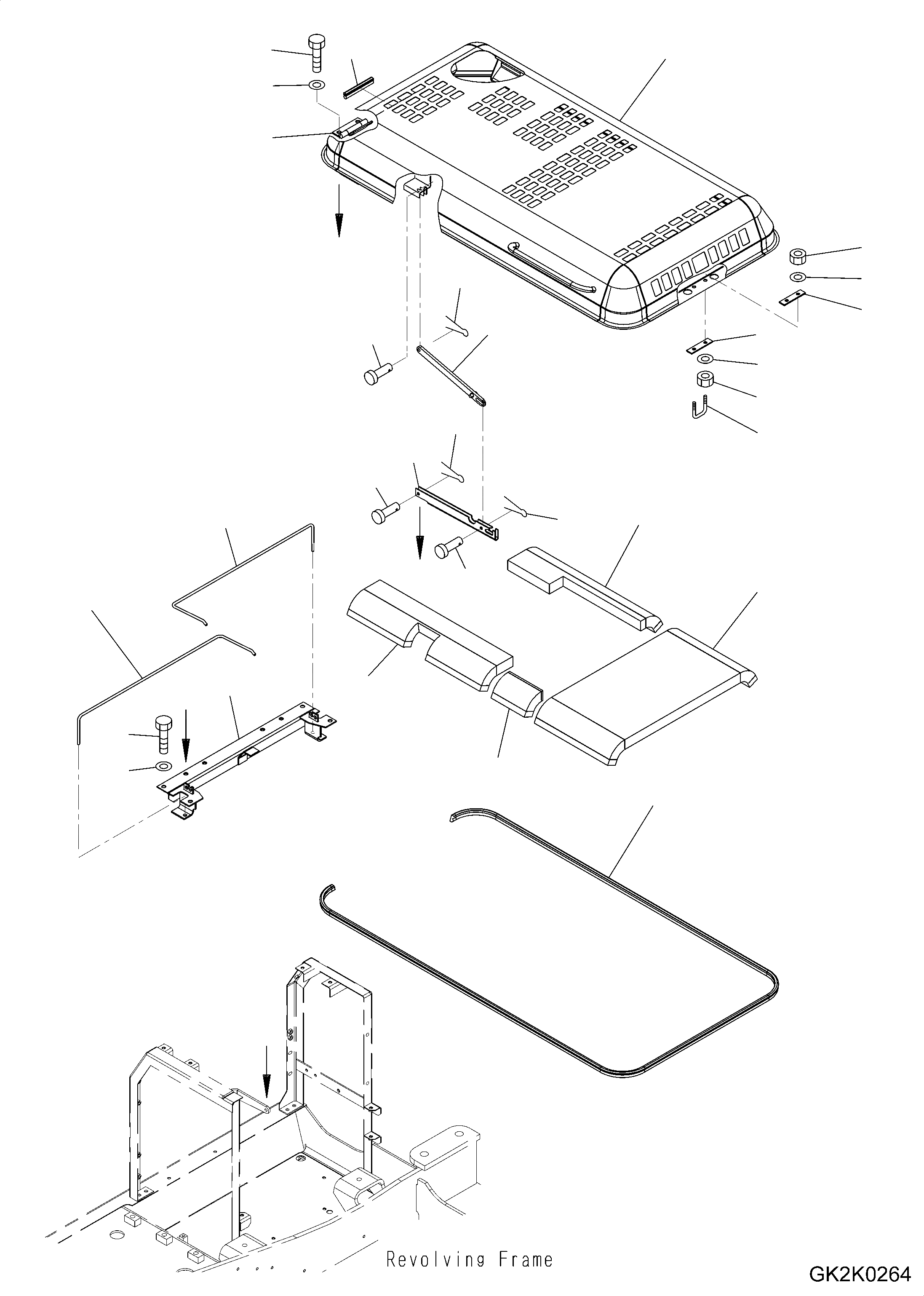 Revolving Frame

GK2K0264