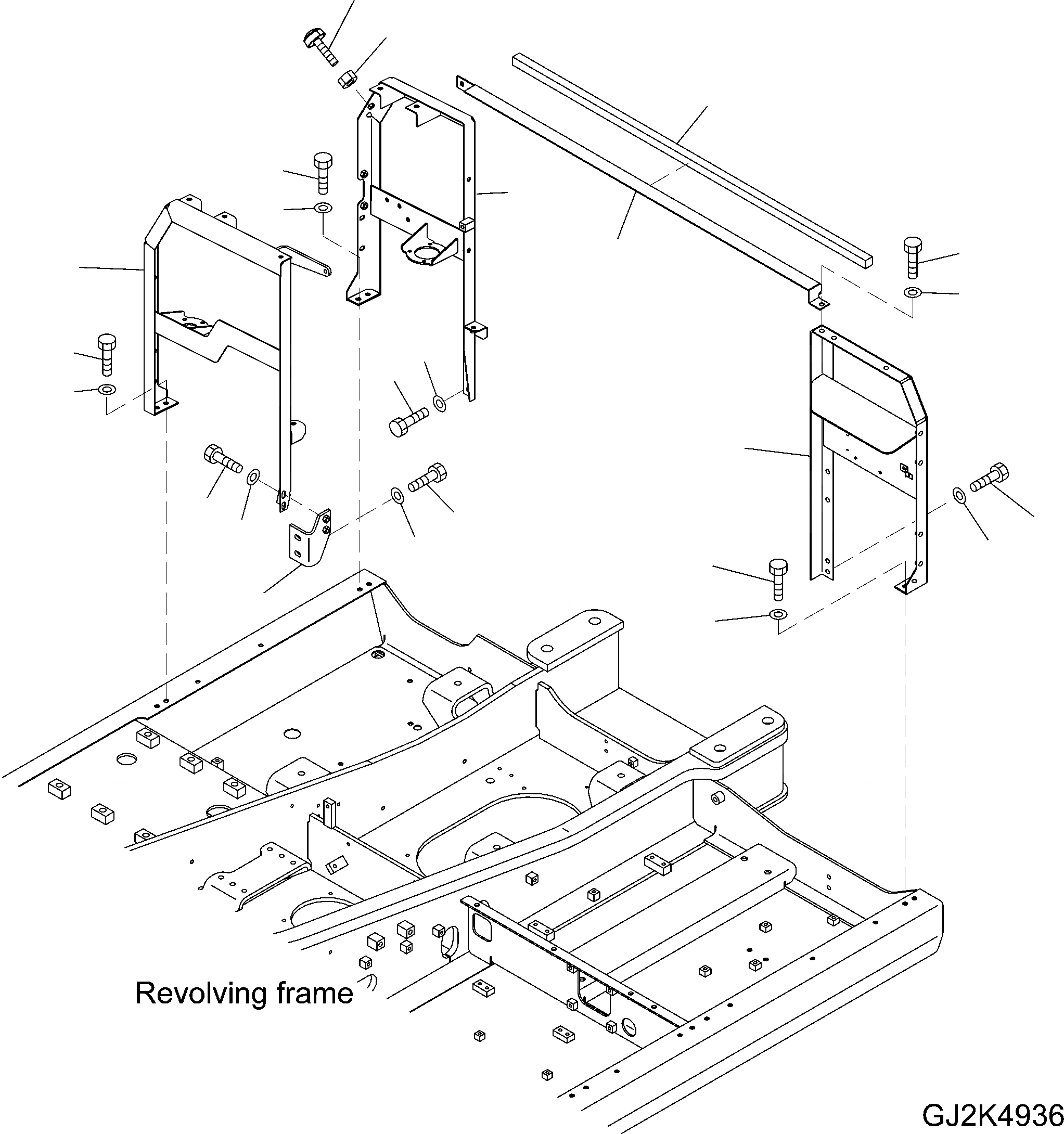 Revolving frame

GJ2K4936