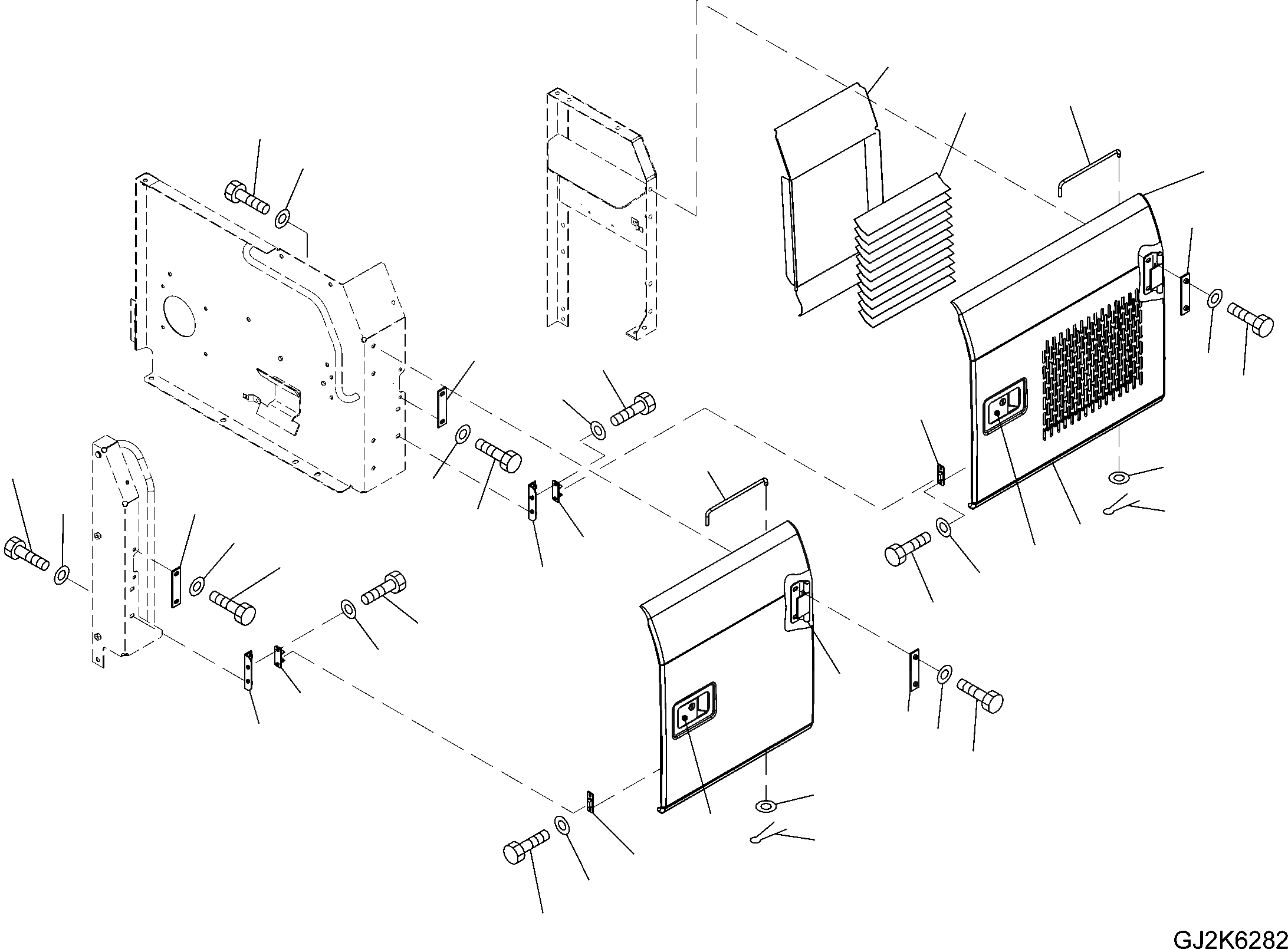 GJ2K6282