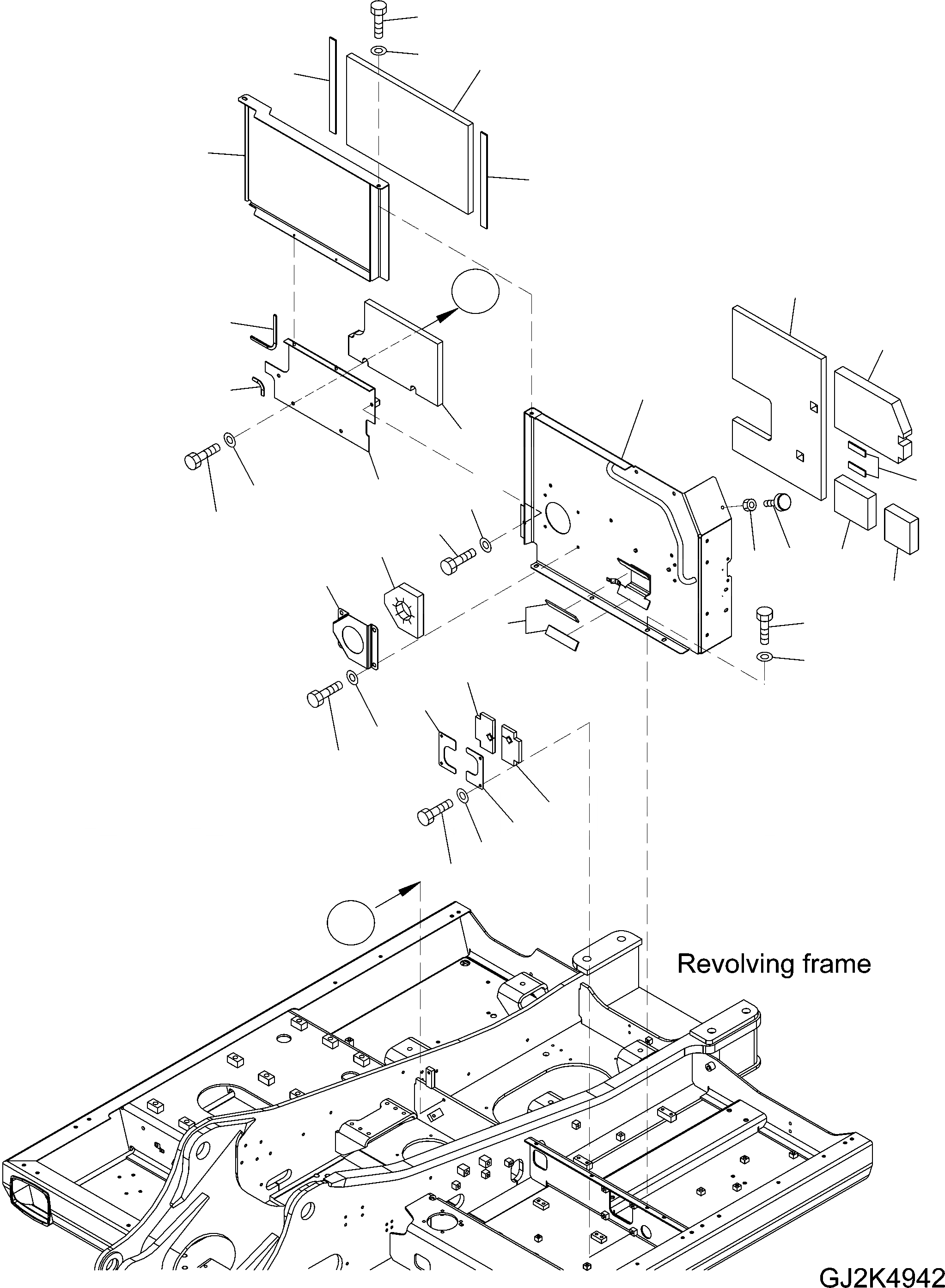 Revolving frame

GJ2K4942