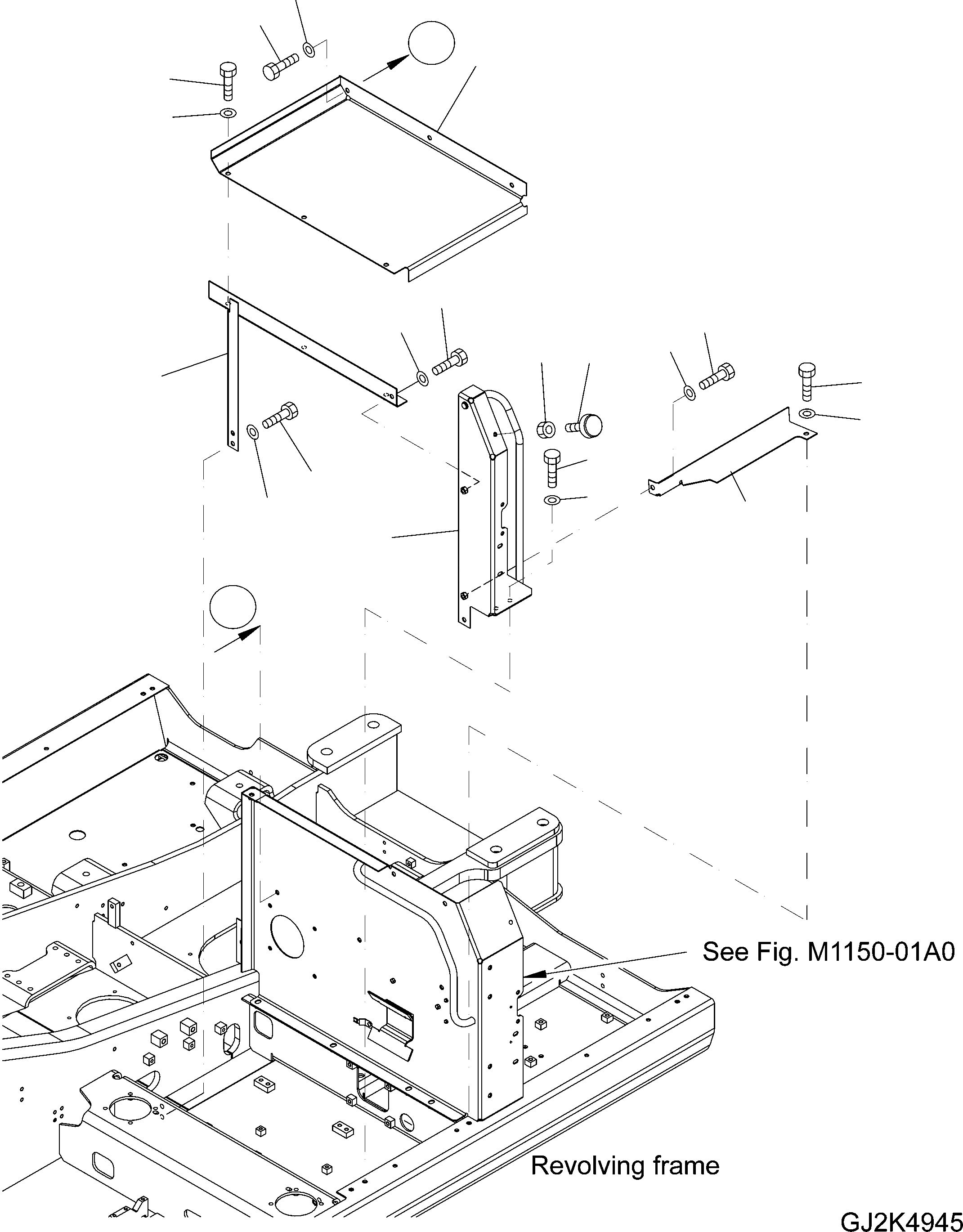 See Fig. M1150-01A0

Revolving frame

GJ2K4945