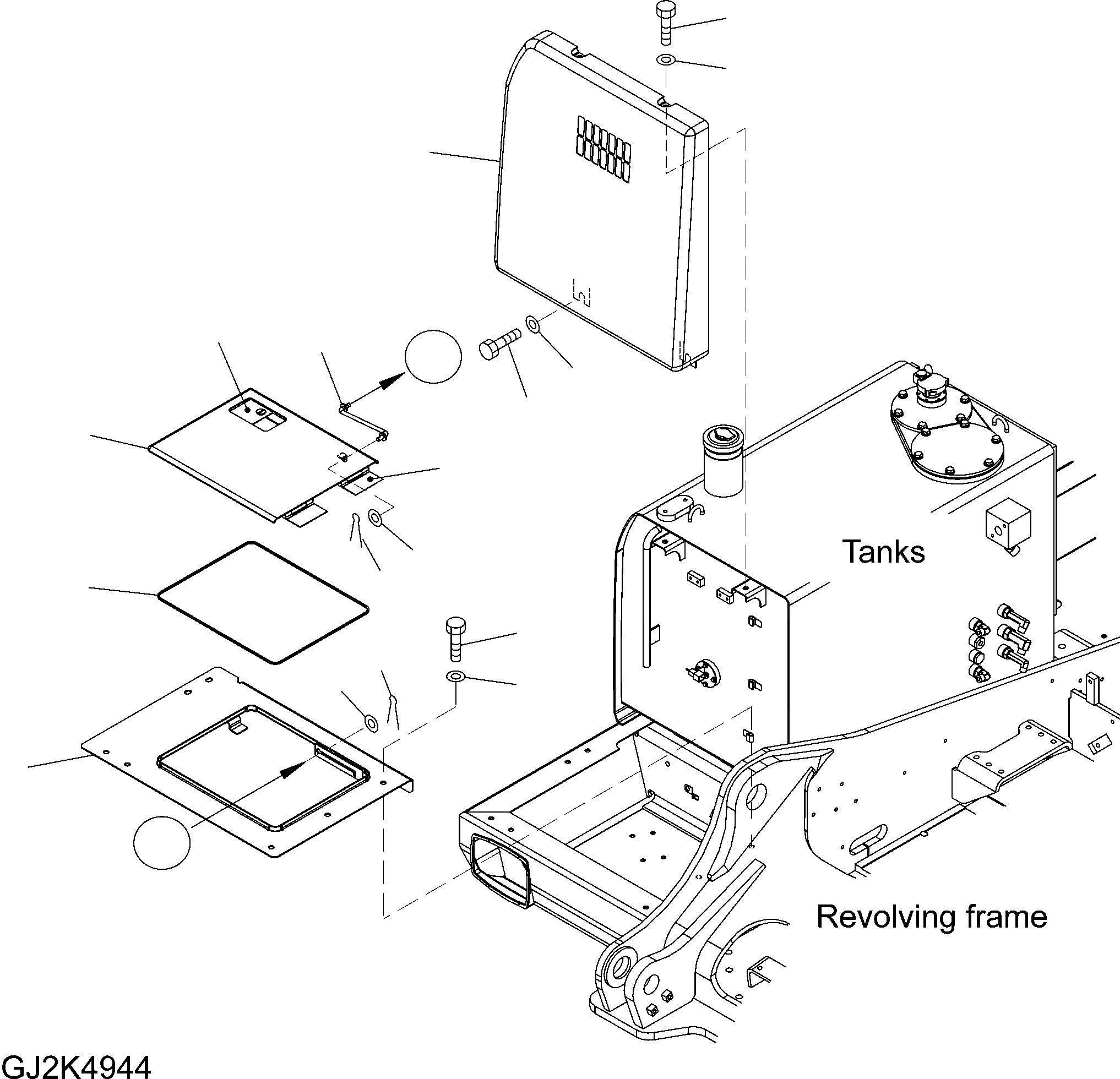 Tanks

Revolving frame

GJ2K4944