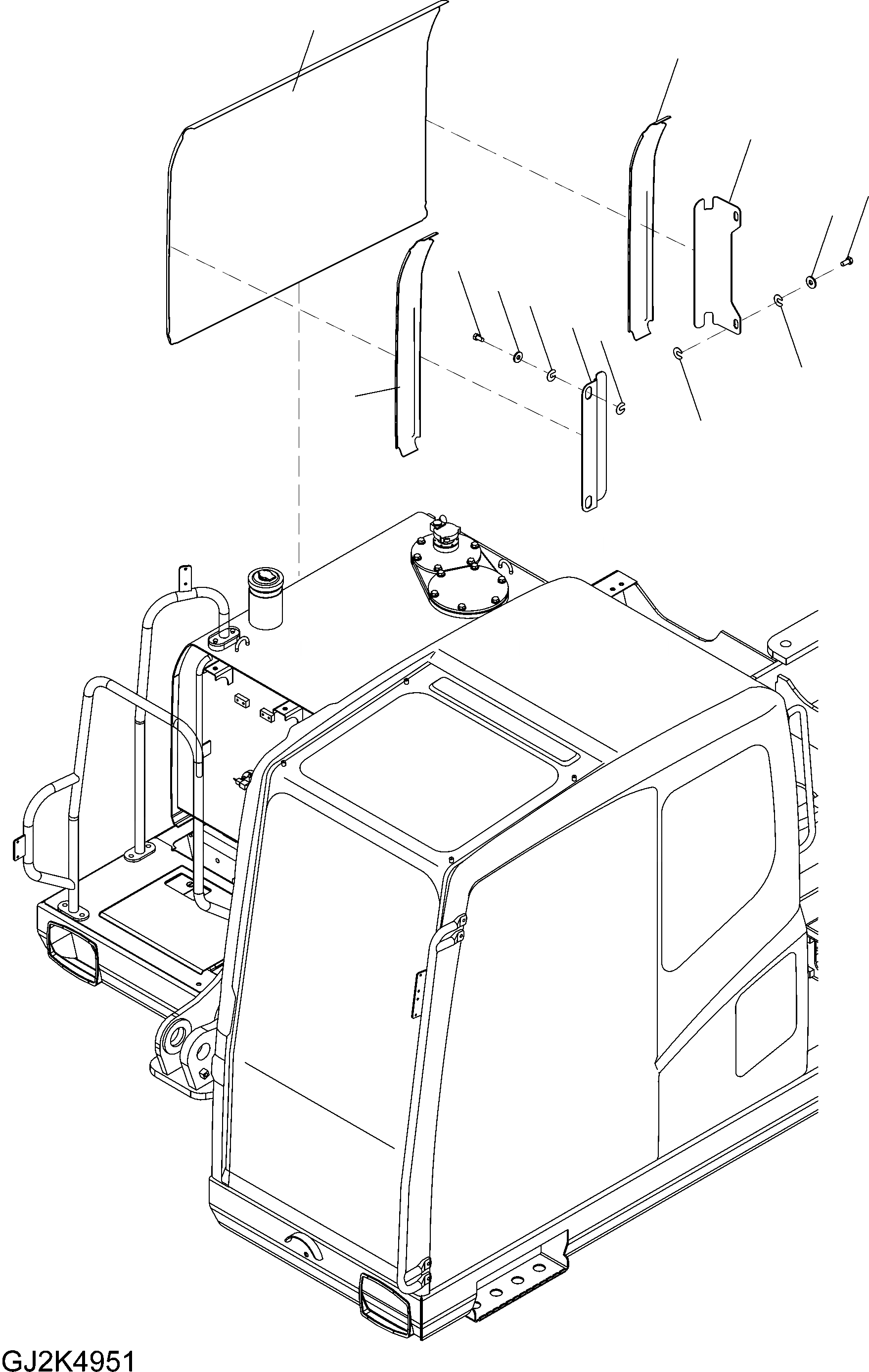 GJ2K4951