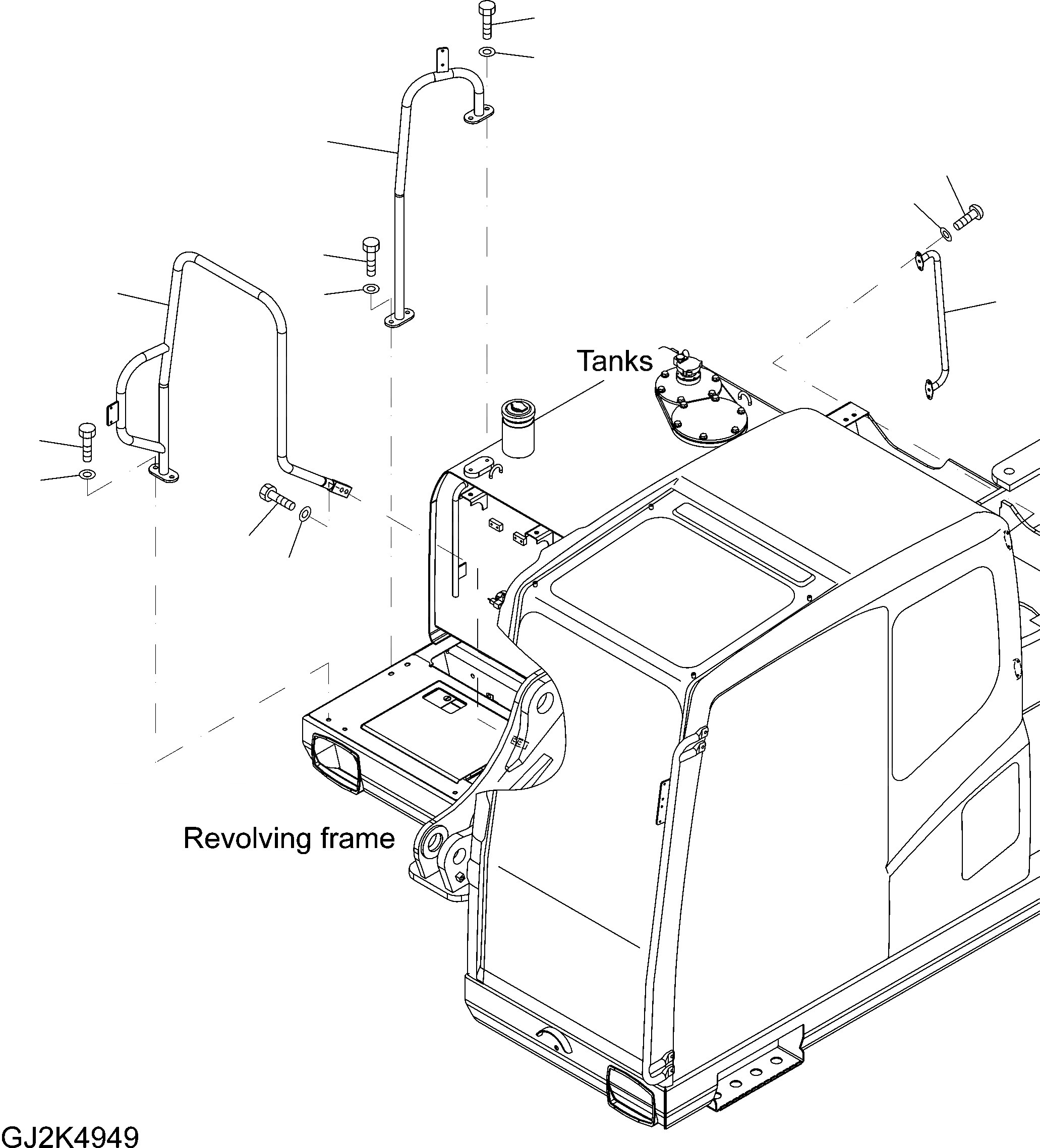 Tanks

Revolving frame

GJ2K4949