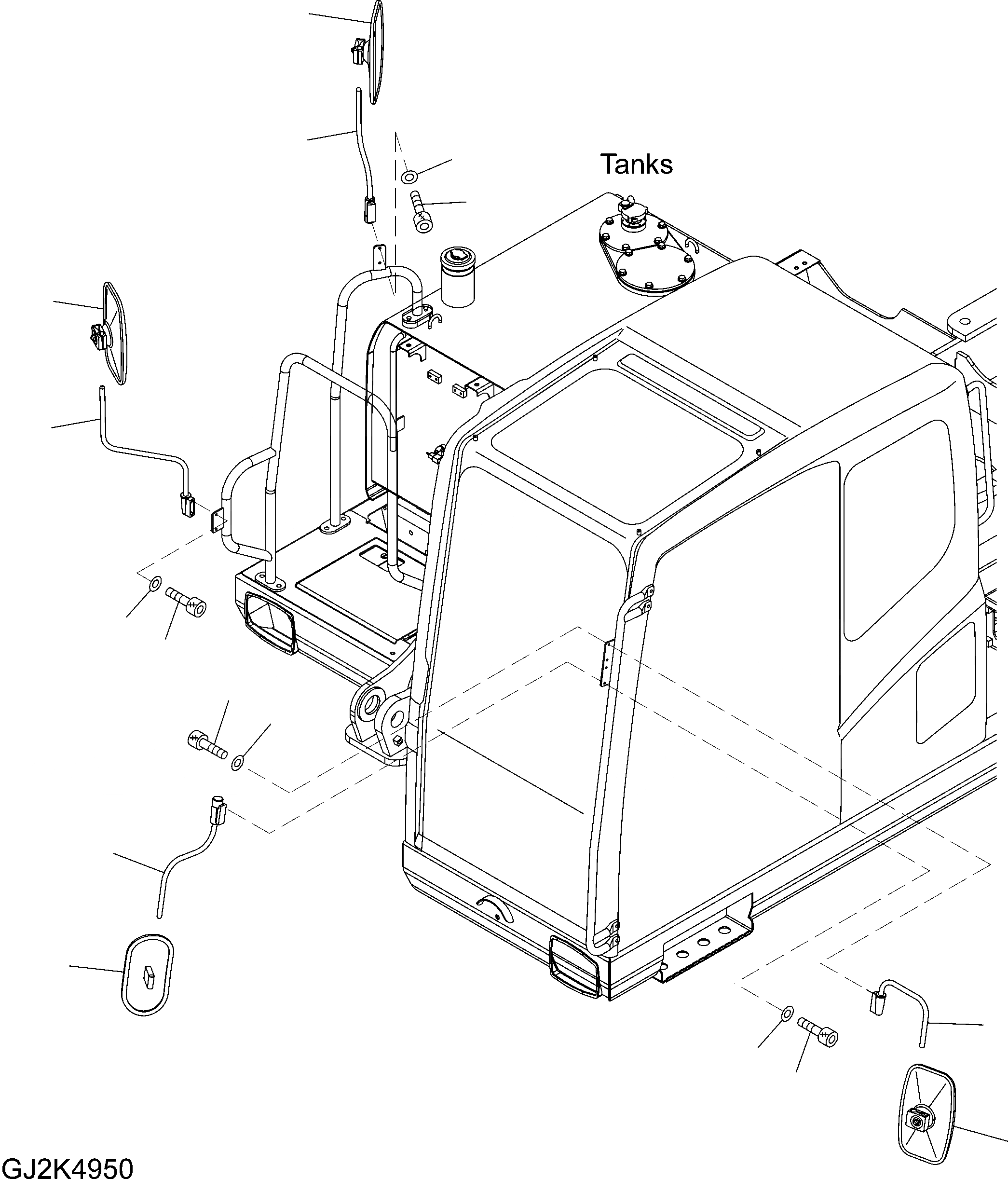 Tanks

GJ2K4950