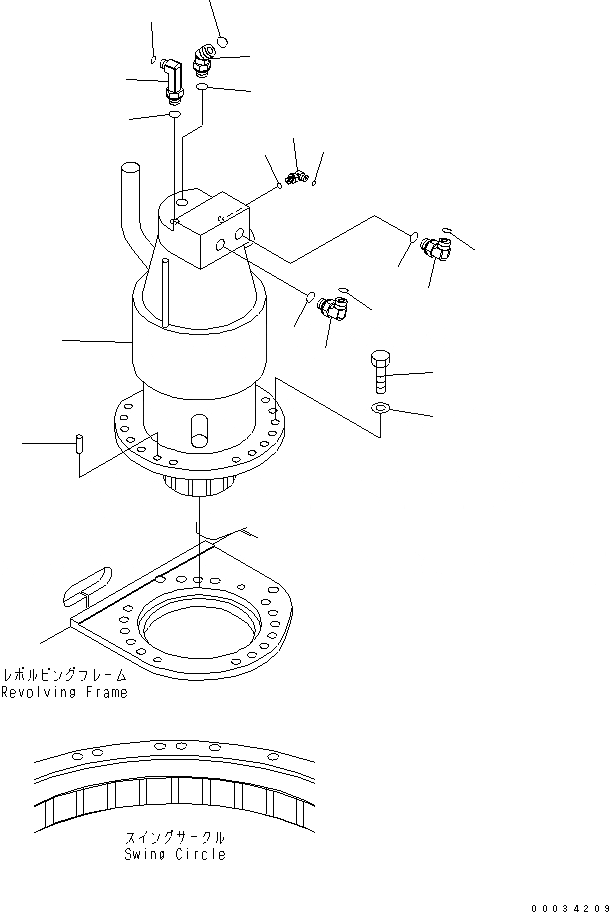 レボルビングフレーム
Revolving Frame

スイングサークル
Swing Circle

00034209