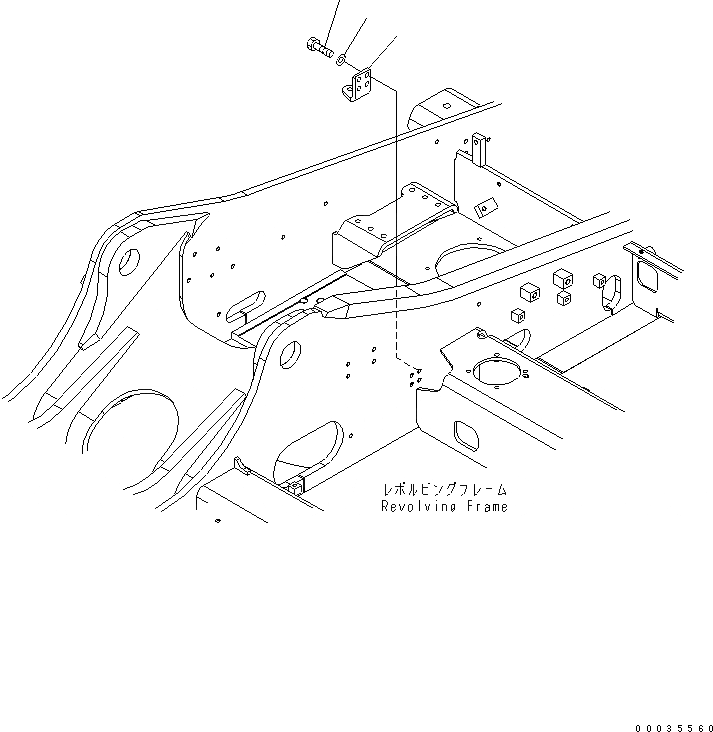 レボルビングフレーム
Revolving Frame

00035560