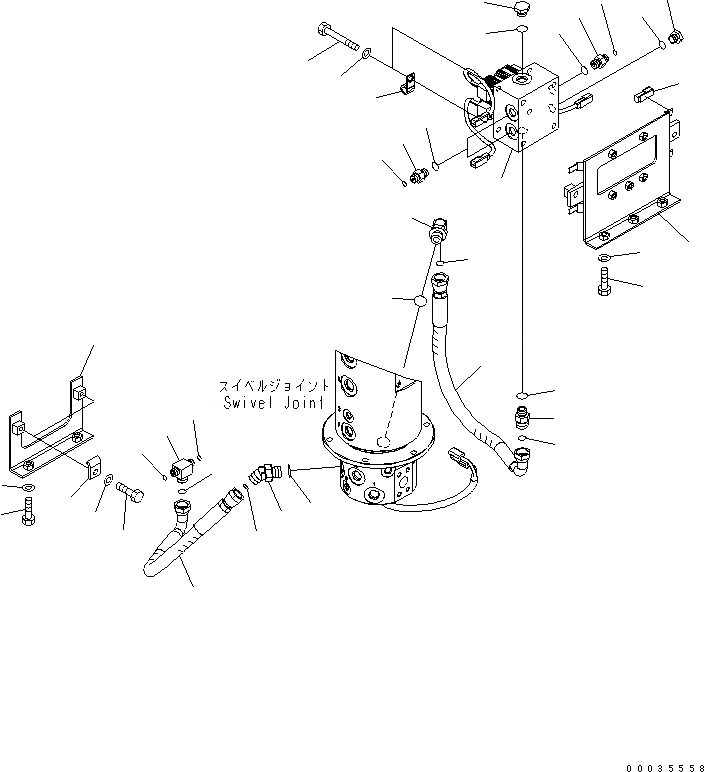 スイベルジョイント
Swivel Joint

00035558