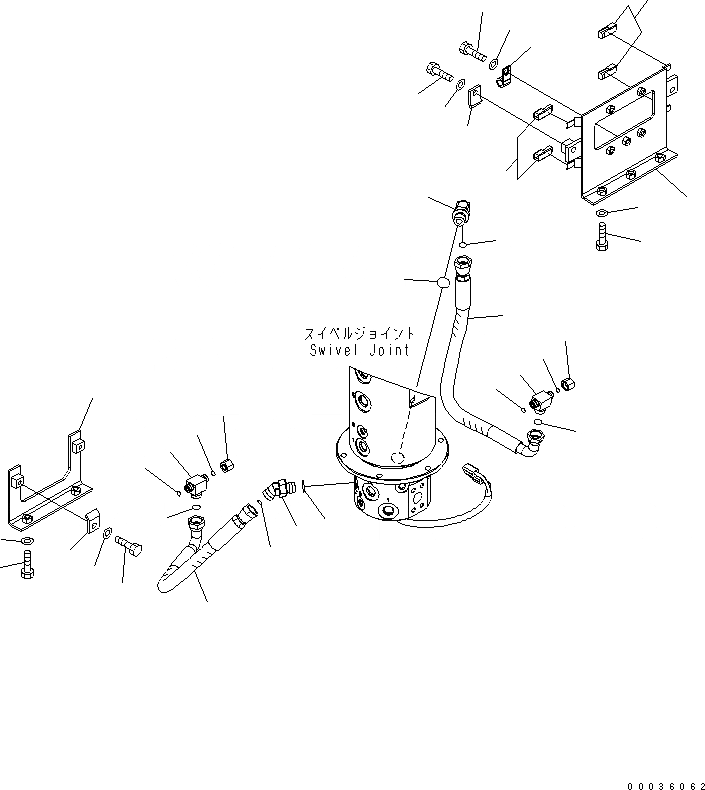 スイベルジョイント
Swivel Joint

00036062