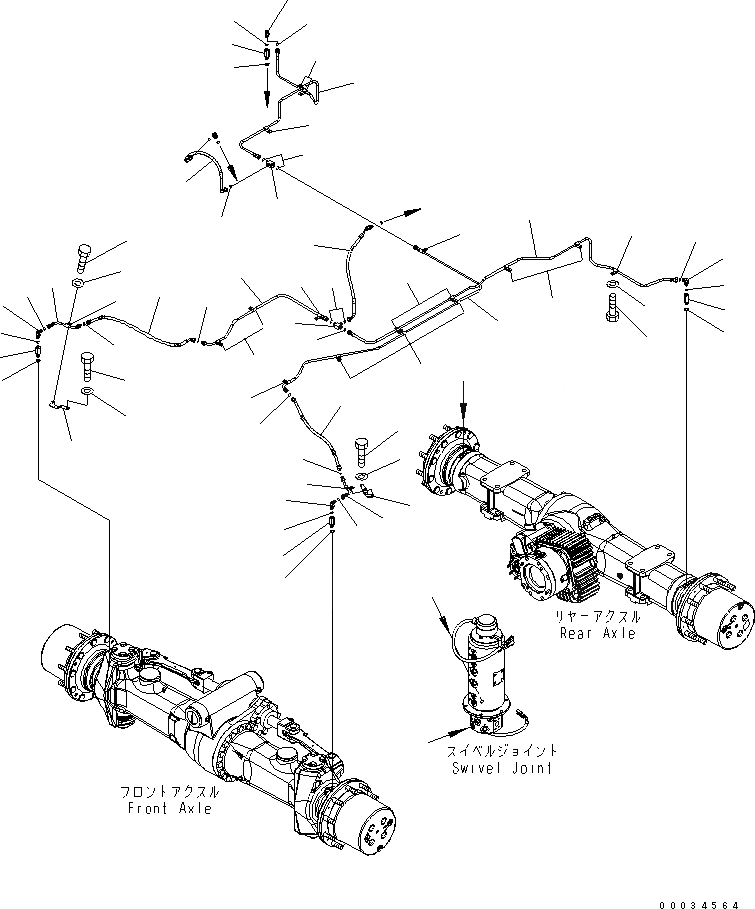 リヤーアクスル
Rear Axle

スイベルジョイント
Swivel Joint

フロントアクスル
Front Axle

00034564