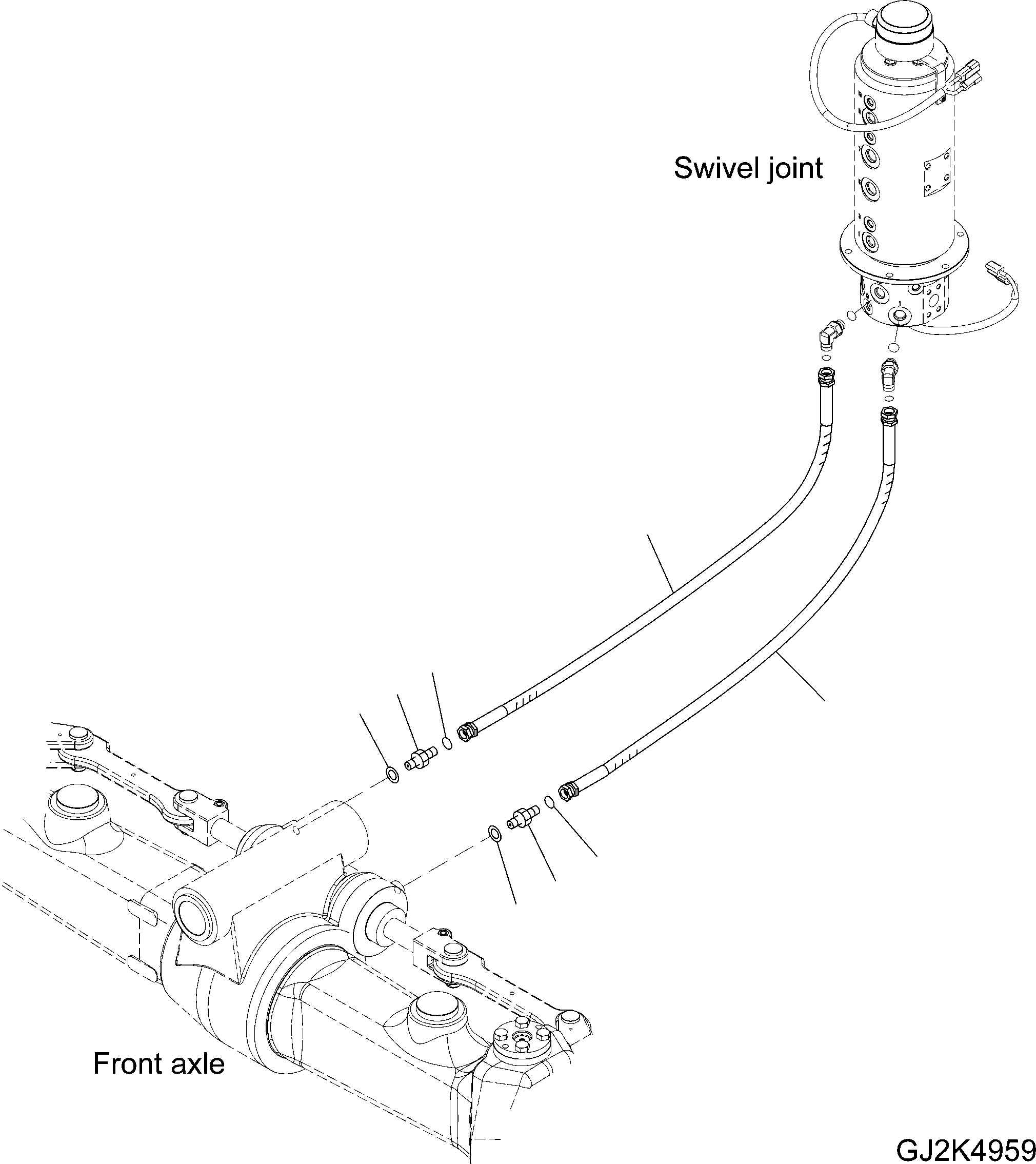 Swivel joint

Front axle

GJ2K4959