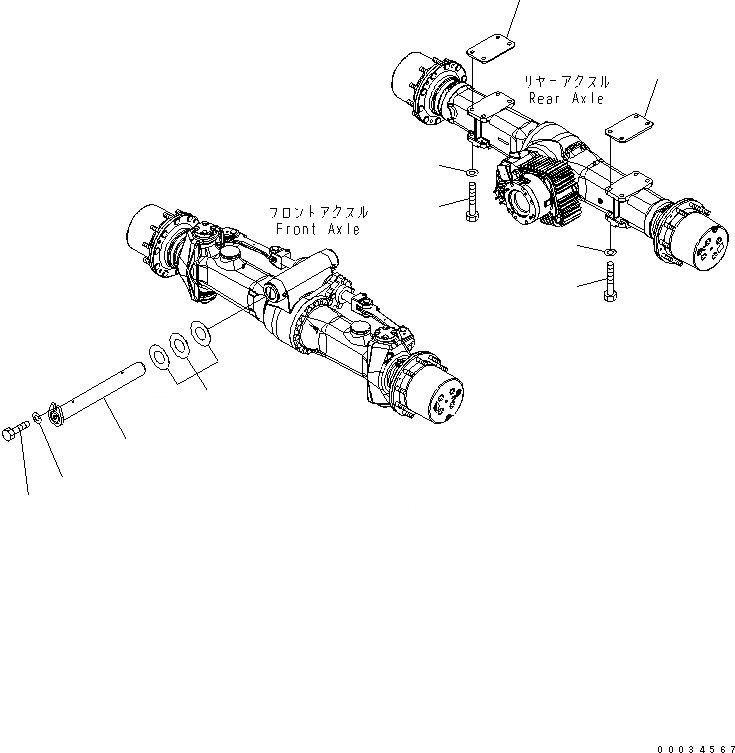 リヤーアクスル
Rear Axle

フロントアクスル
Front Axle

00034567