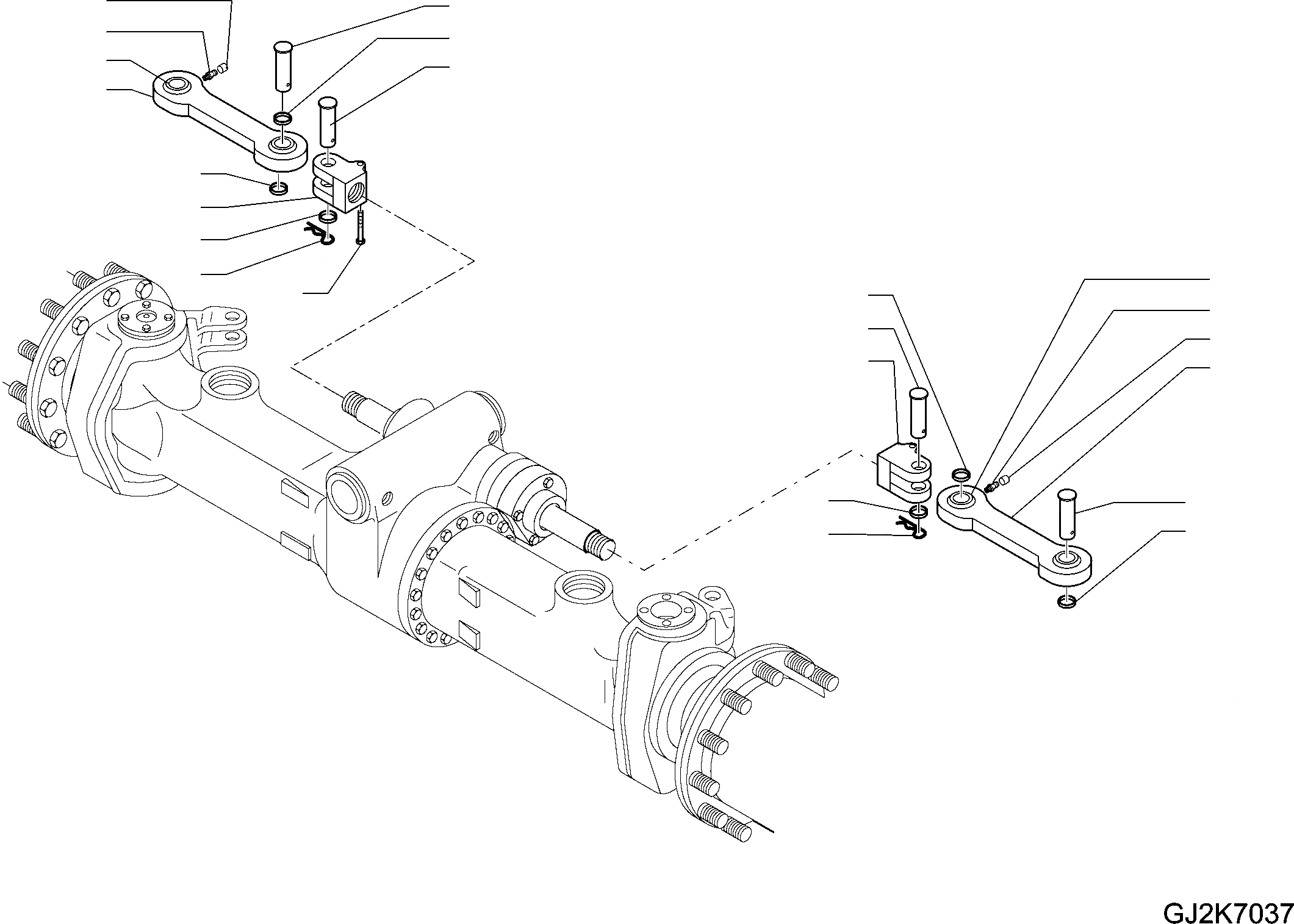 GJ2K7037