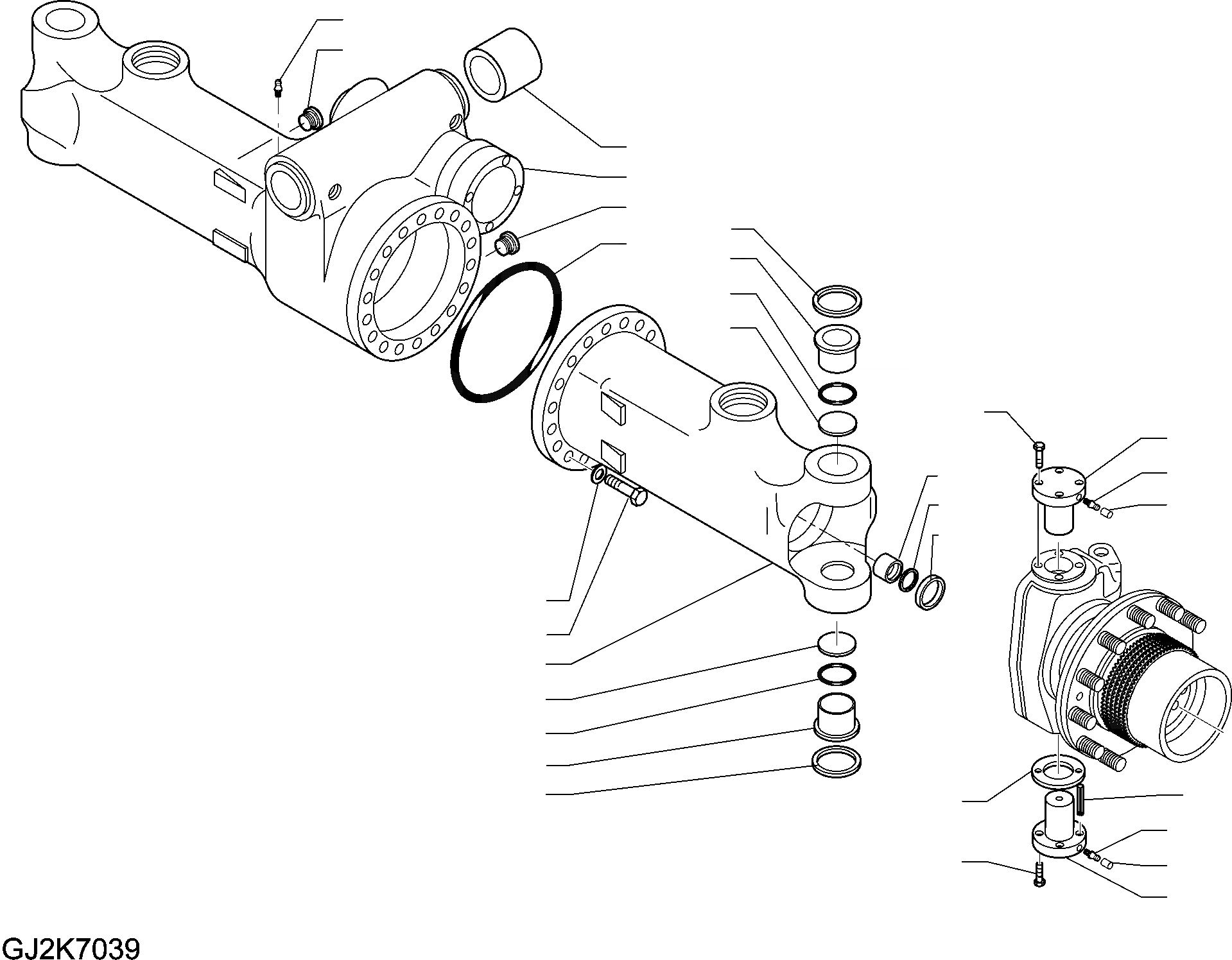 GJ2K7039