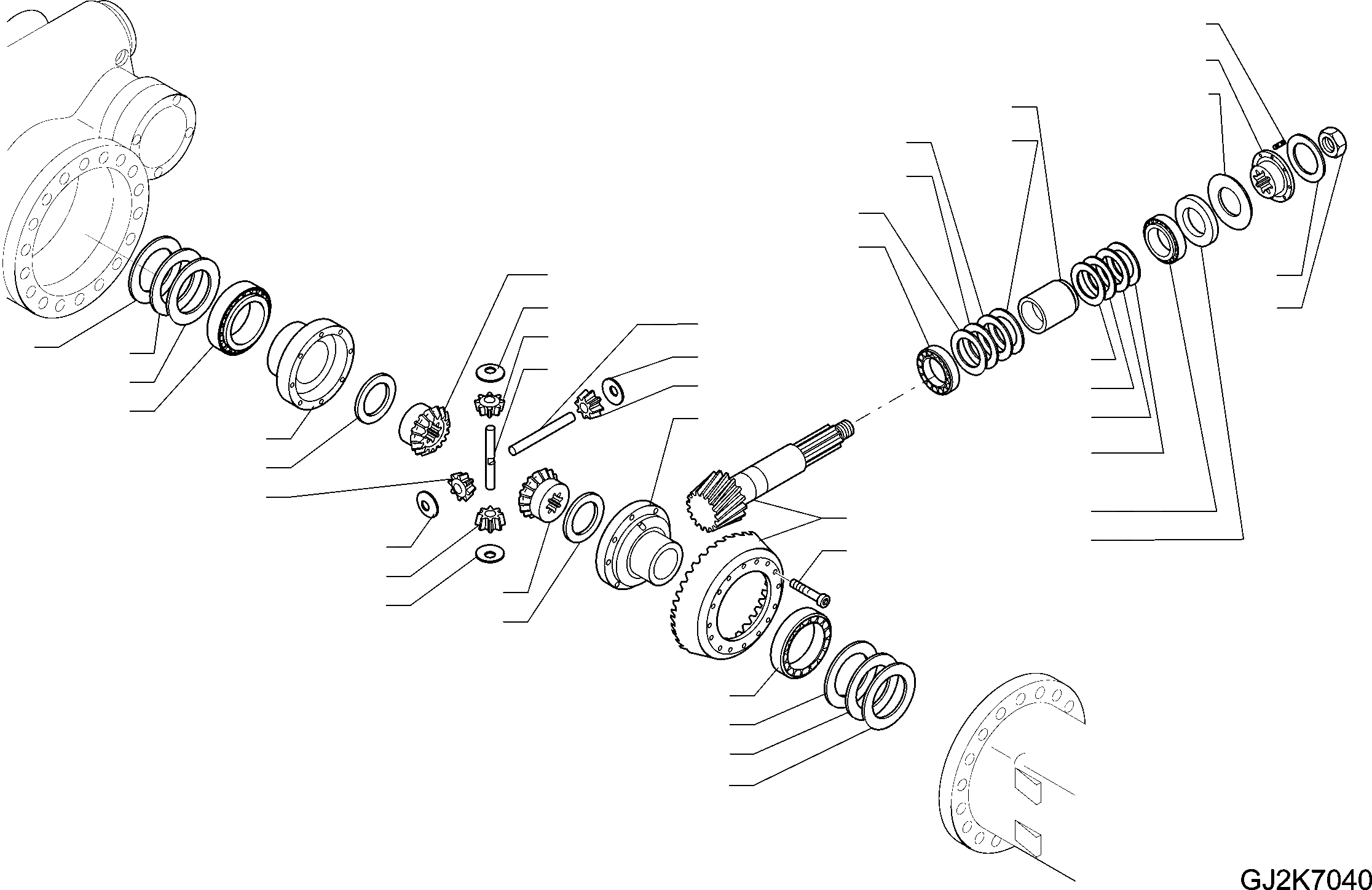 GJ2K7040