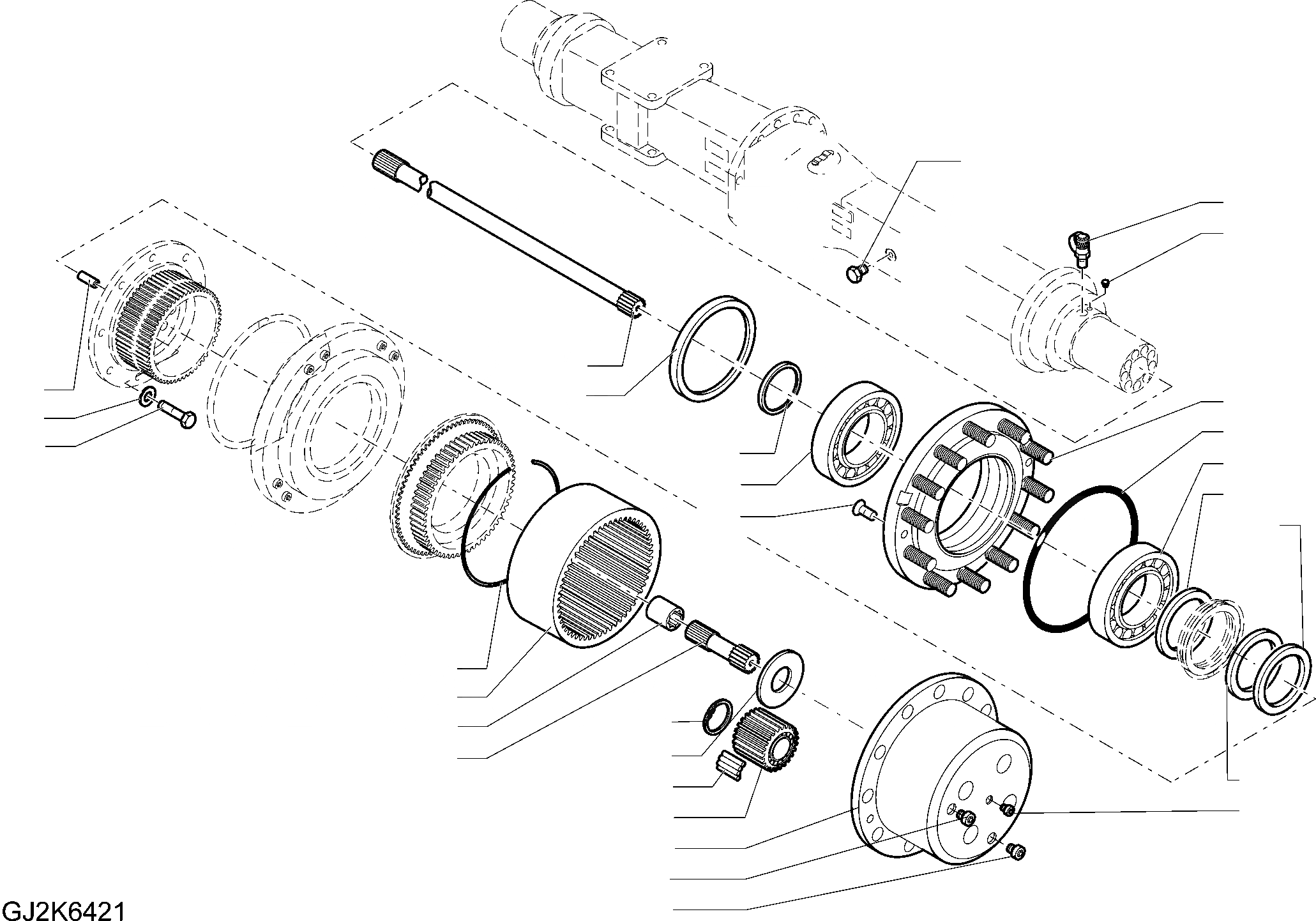 GJ2K6421