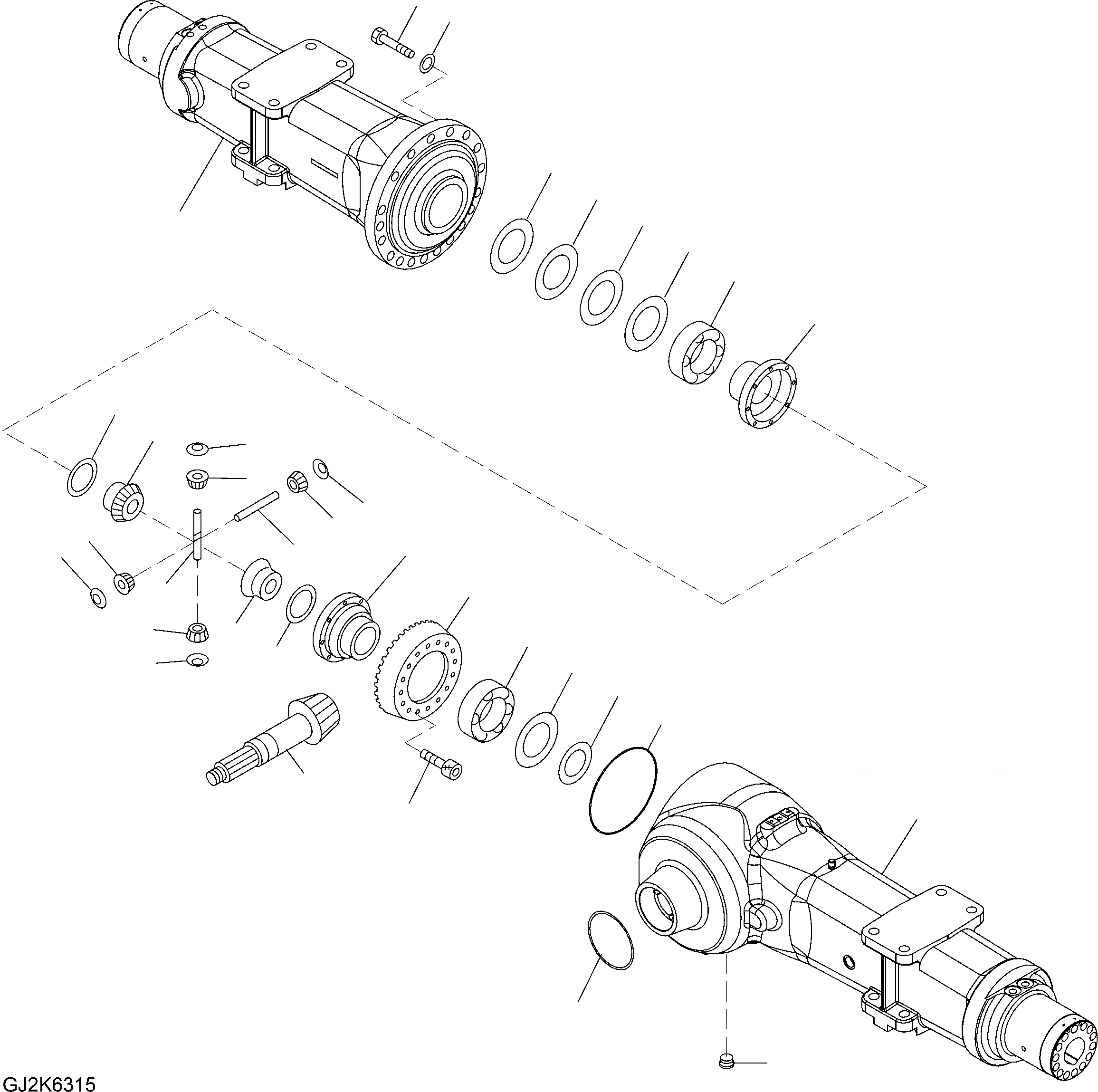 GJ2K6315