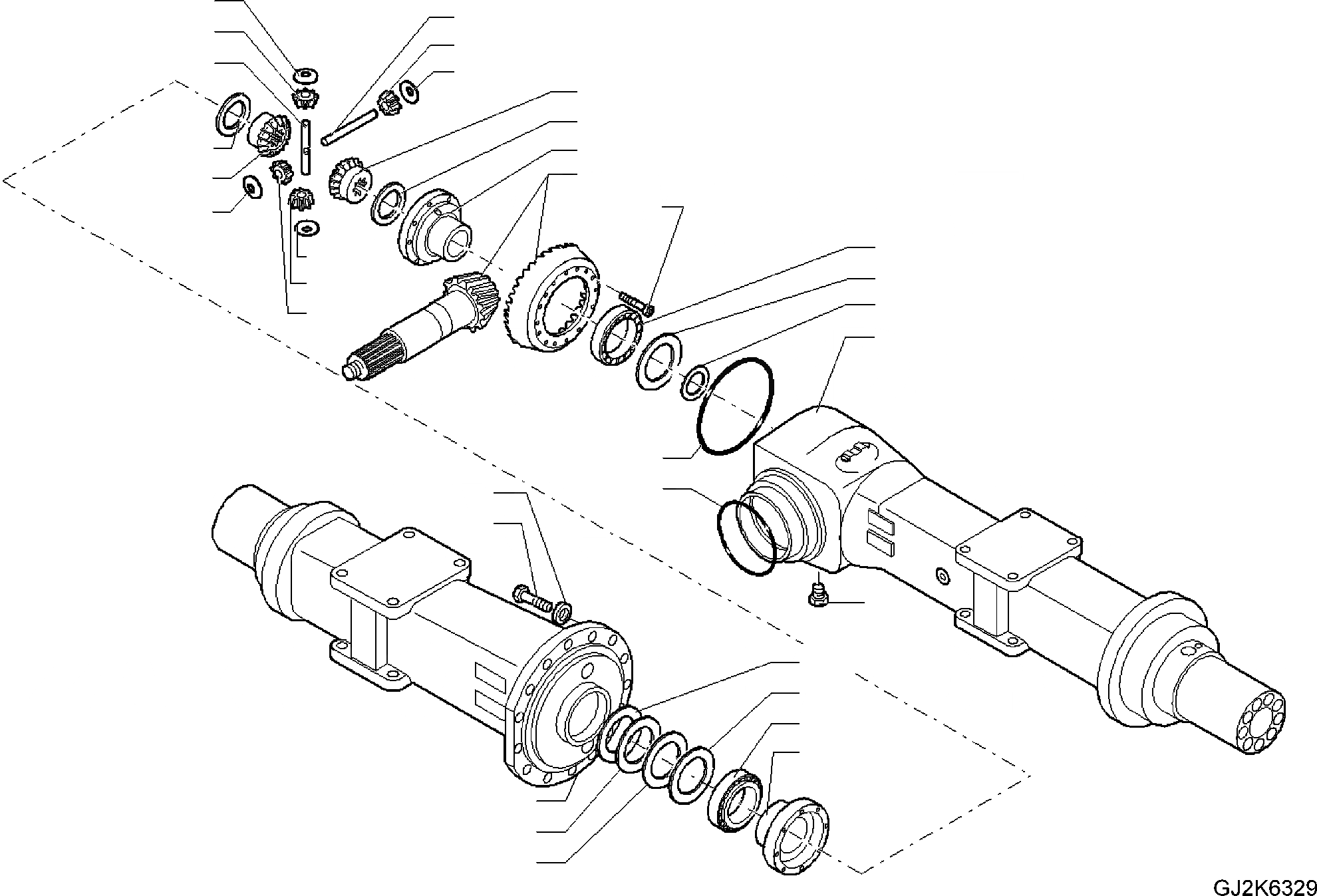 GJ2K6329