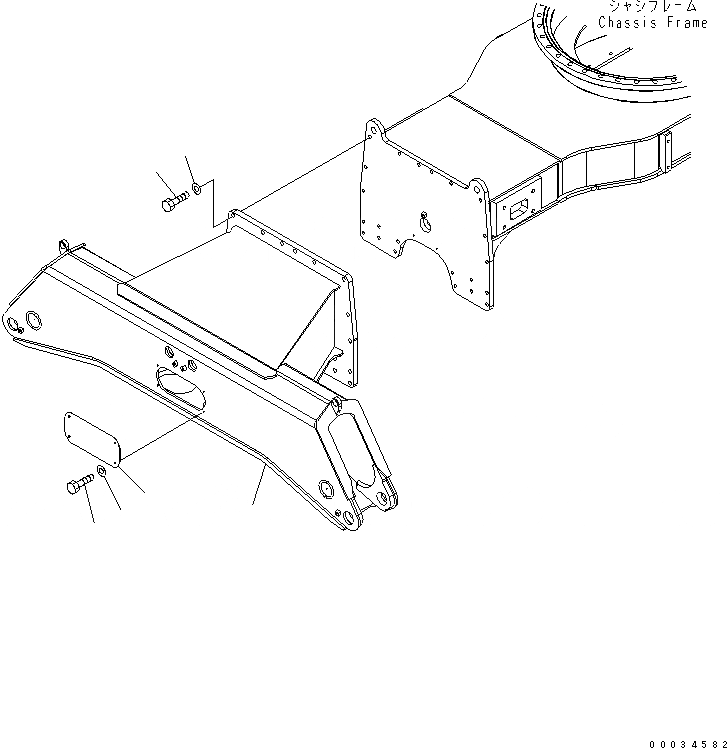 シャシフレーム
Chassis Frame

00034582