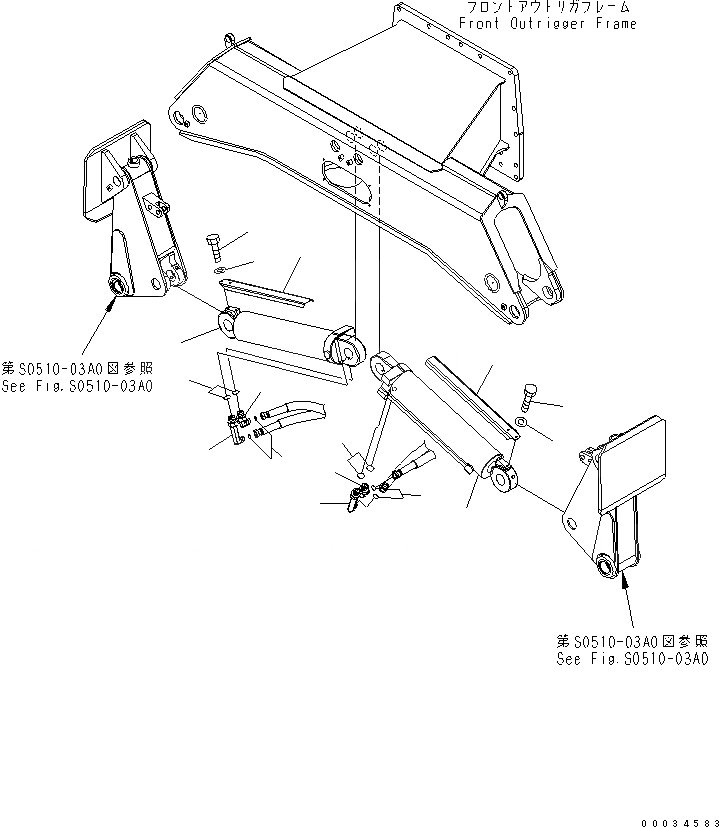 フロントアウトリガフレーム
Front Outrigger Frame

第S0510-03A0図参照
See Fig.S0510-03A0

第S0510-03A0図参照
See Fig.S0510-03A0

00034583