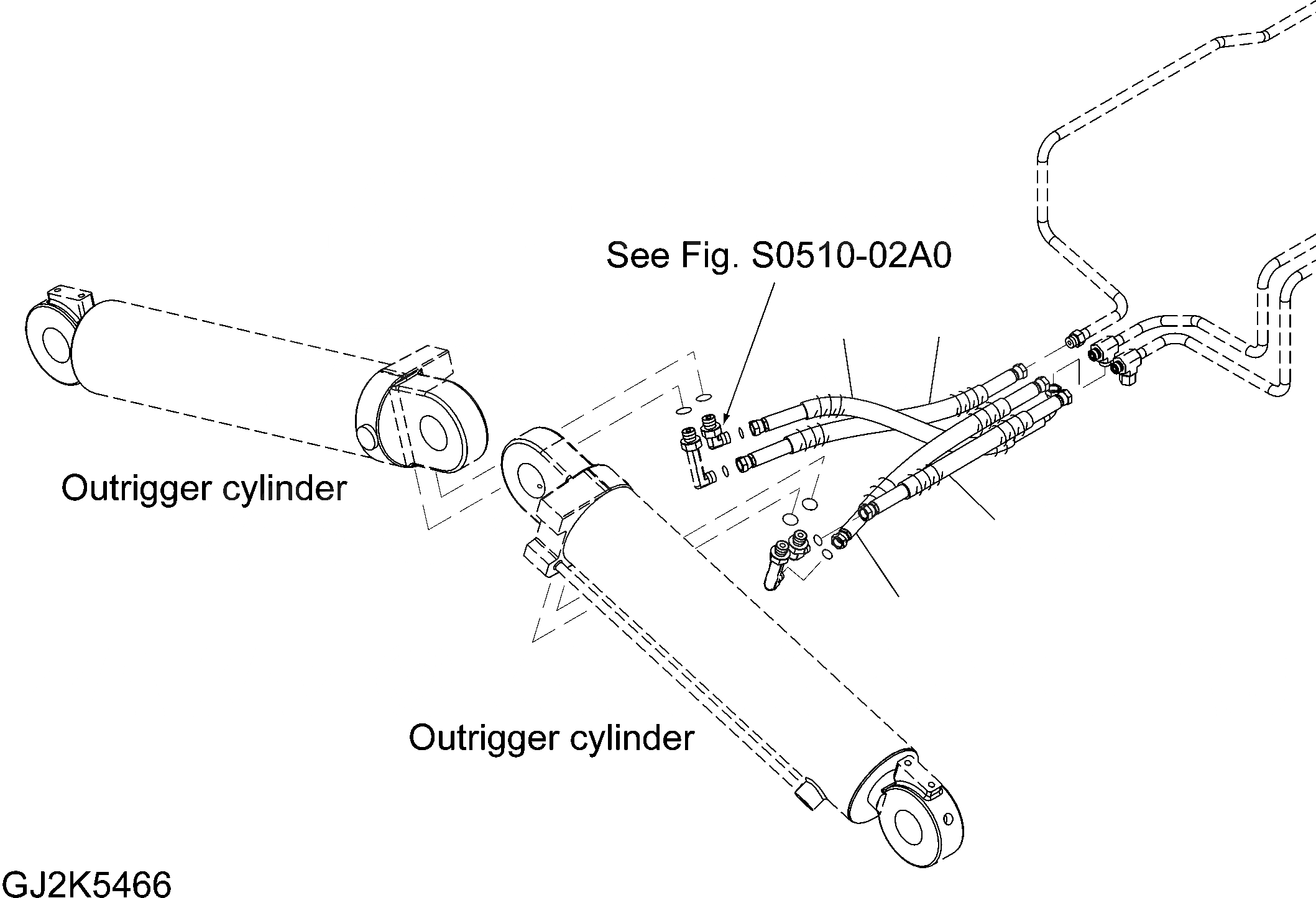 See Fig. S0510-02A0

Outrigger cylinder

Outrigger cylinder

GJ2K5466