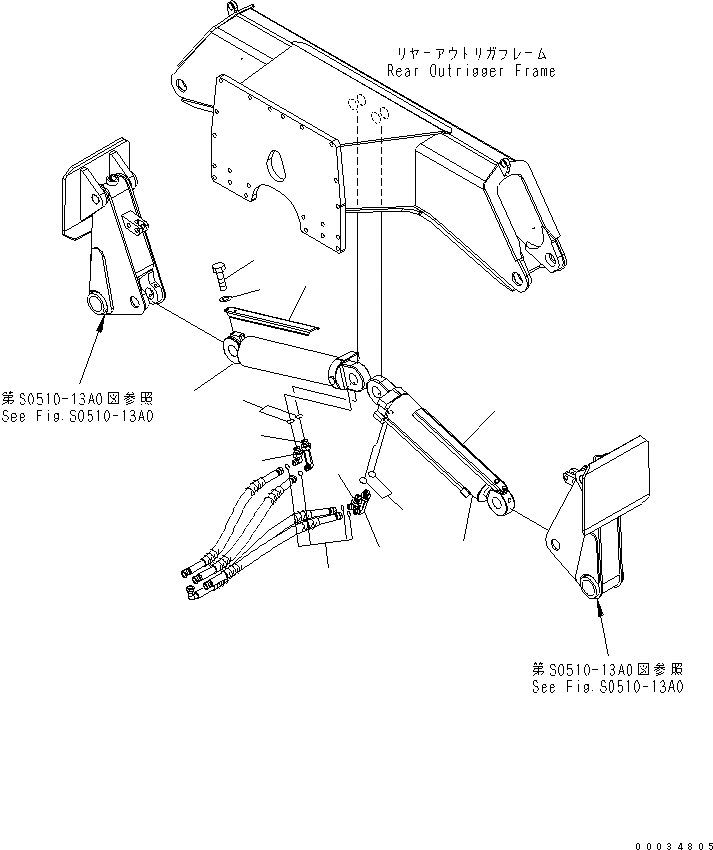 リヤーアウトリガフレーム
Rear Outrigger Frame

第S0510-13A0図参照
See Fig.S0510-13A0

第S0510-13A0図参照
See Fig.S0510-13A0

00034805