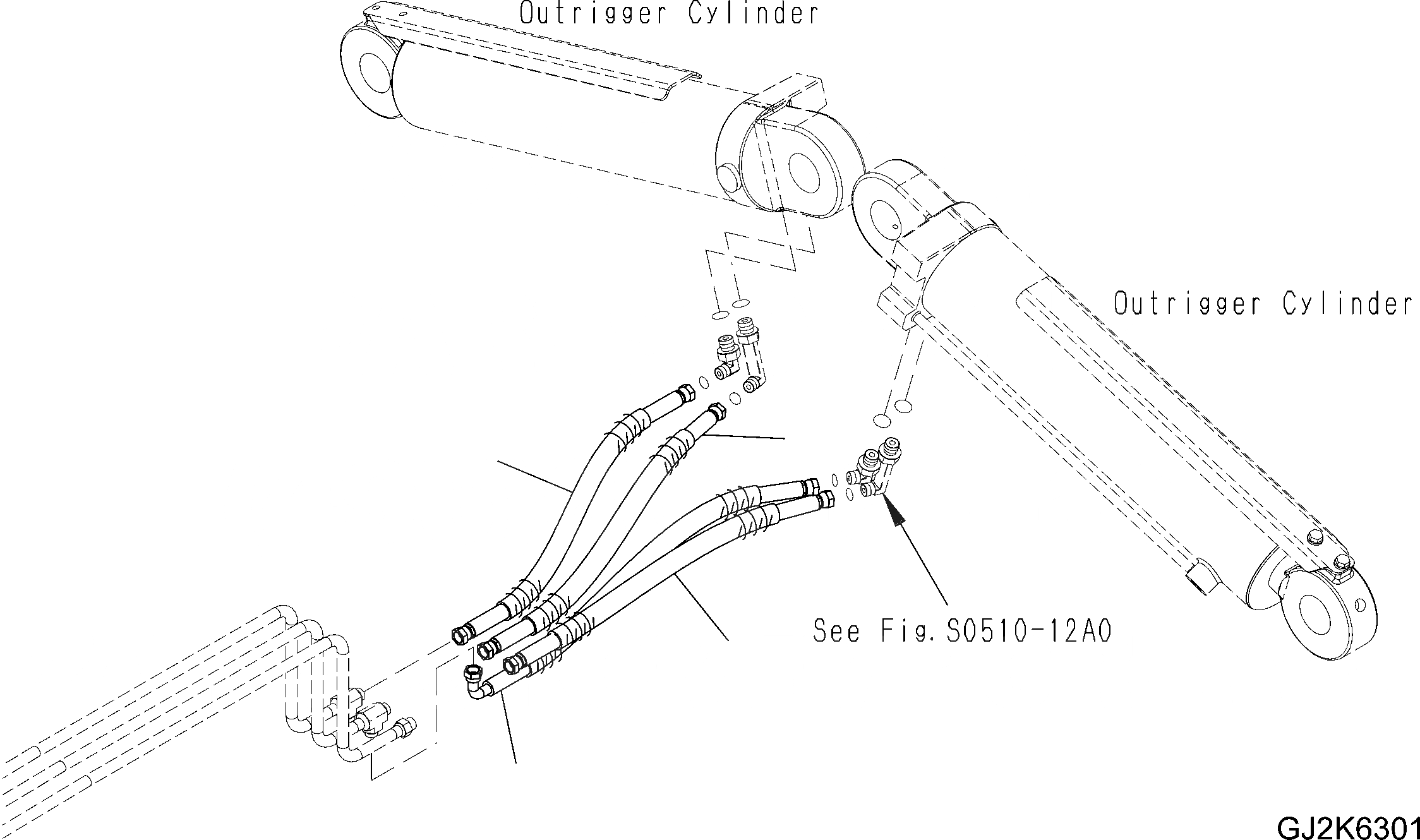 Outrigger Cylinder

Outrigger Cylinder

See Fig. S0510-12A0

GJ2K6301