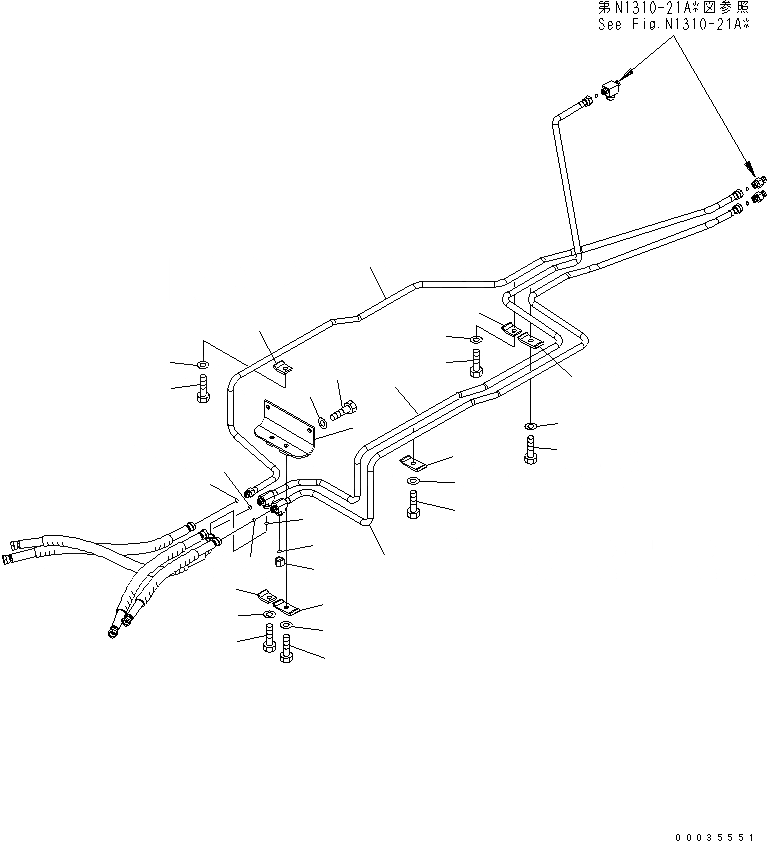 第N1310-21A*図参照
See Fig.N1310-21A*

00035551