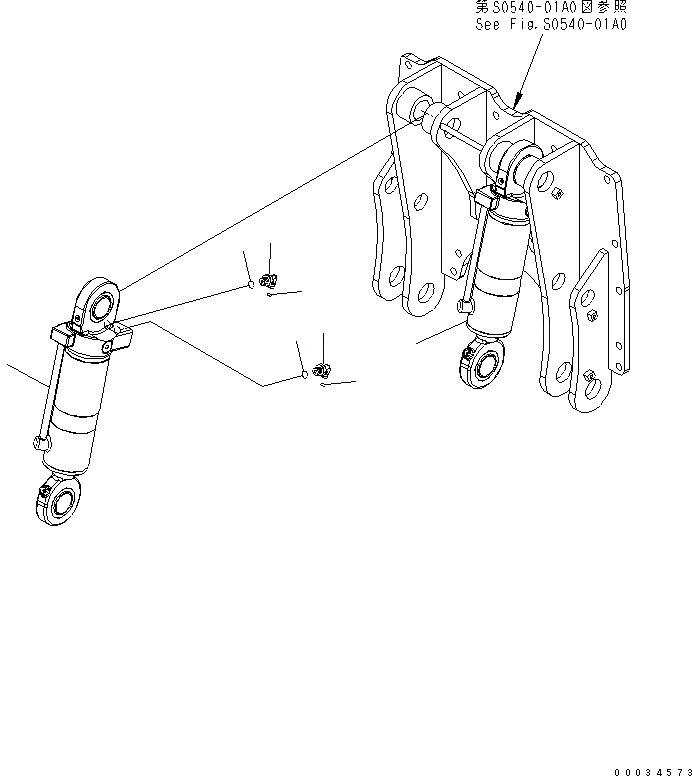 第S0540-01A0図参照
See Fig.S0540-01A0

00034573