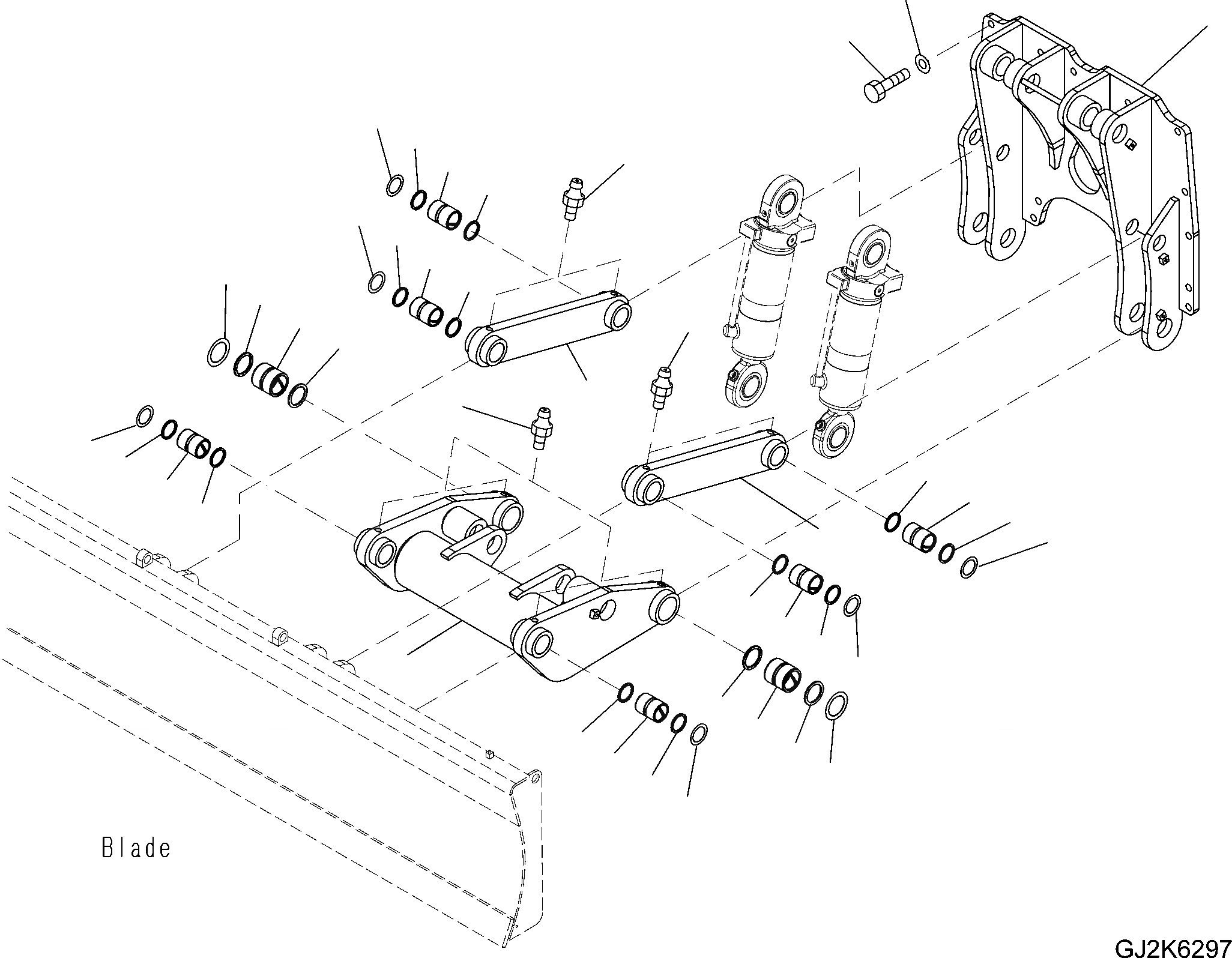 Blade

GJ2K6297