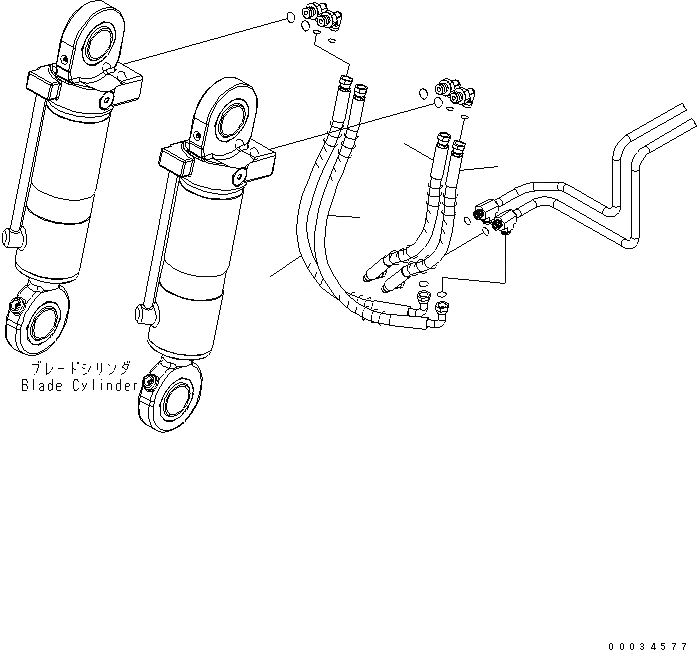 ブレードシリンダ
Blade Cylinder

00034577