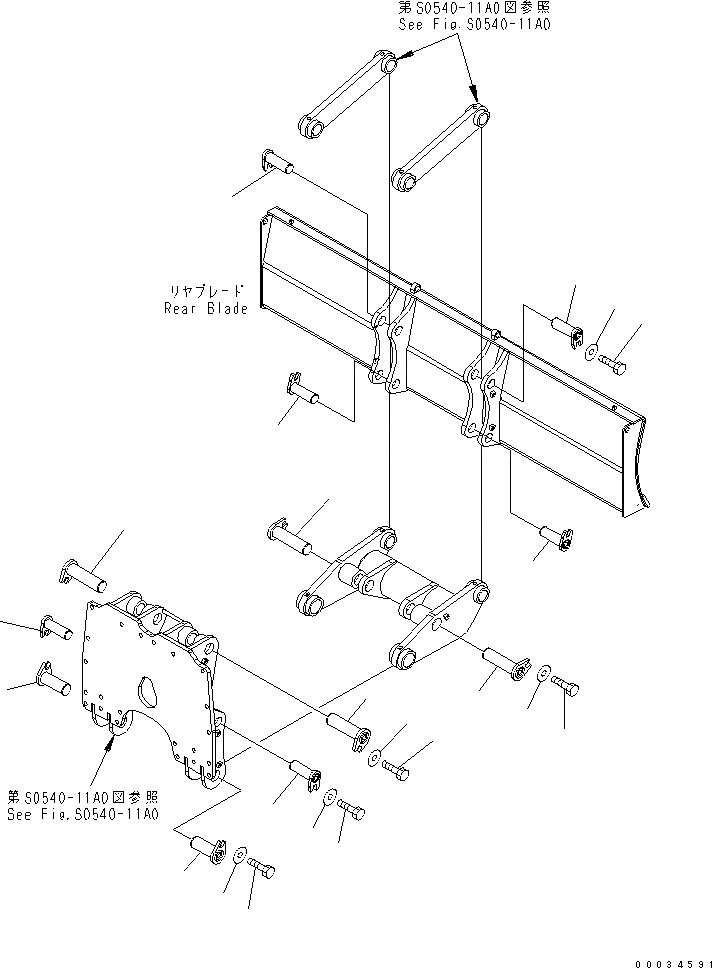 第S0540-11A0図参照
See Fig.S0540-11A0

リヤブレード
Rear Blade

第S0540-11A0図参照
See Fig.S0540-11A0

00034591