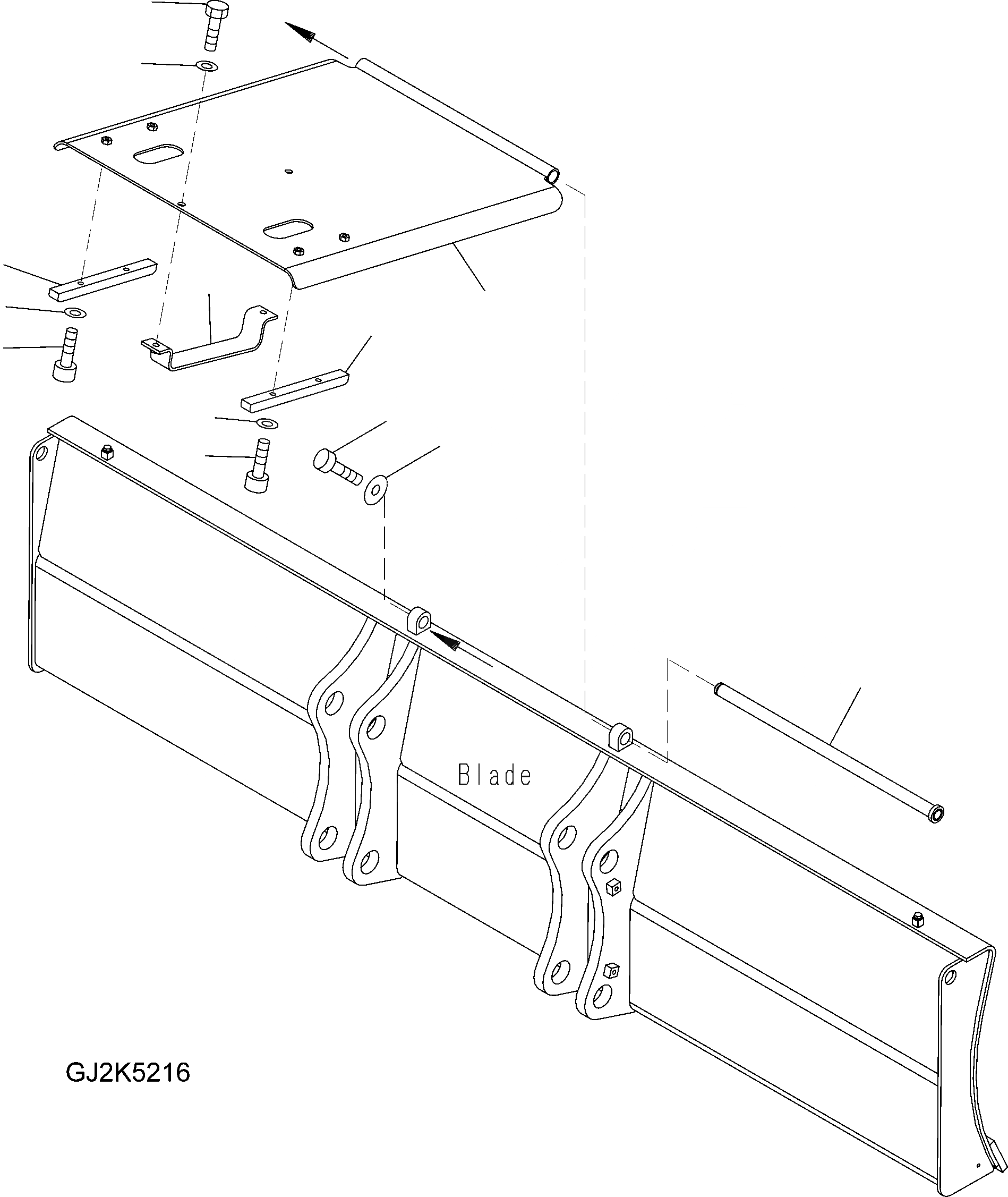 Blade

GJ2K5216