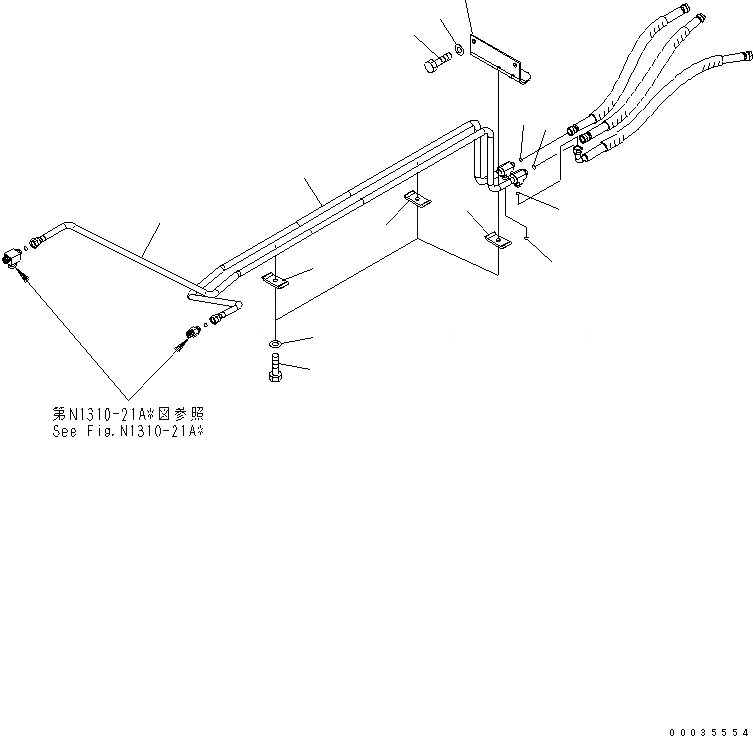 第N1310-21A※図参照
See Fig.N1310-21A※

00035554