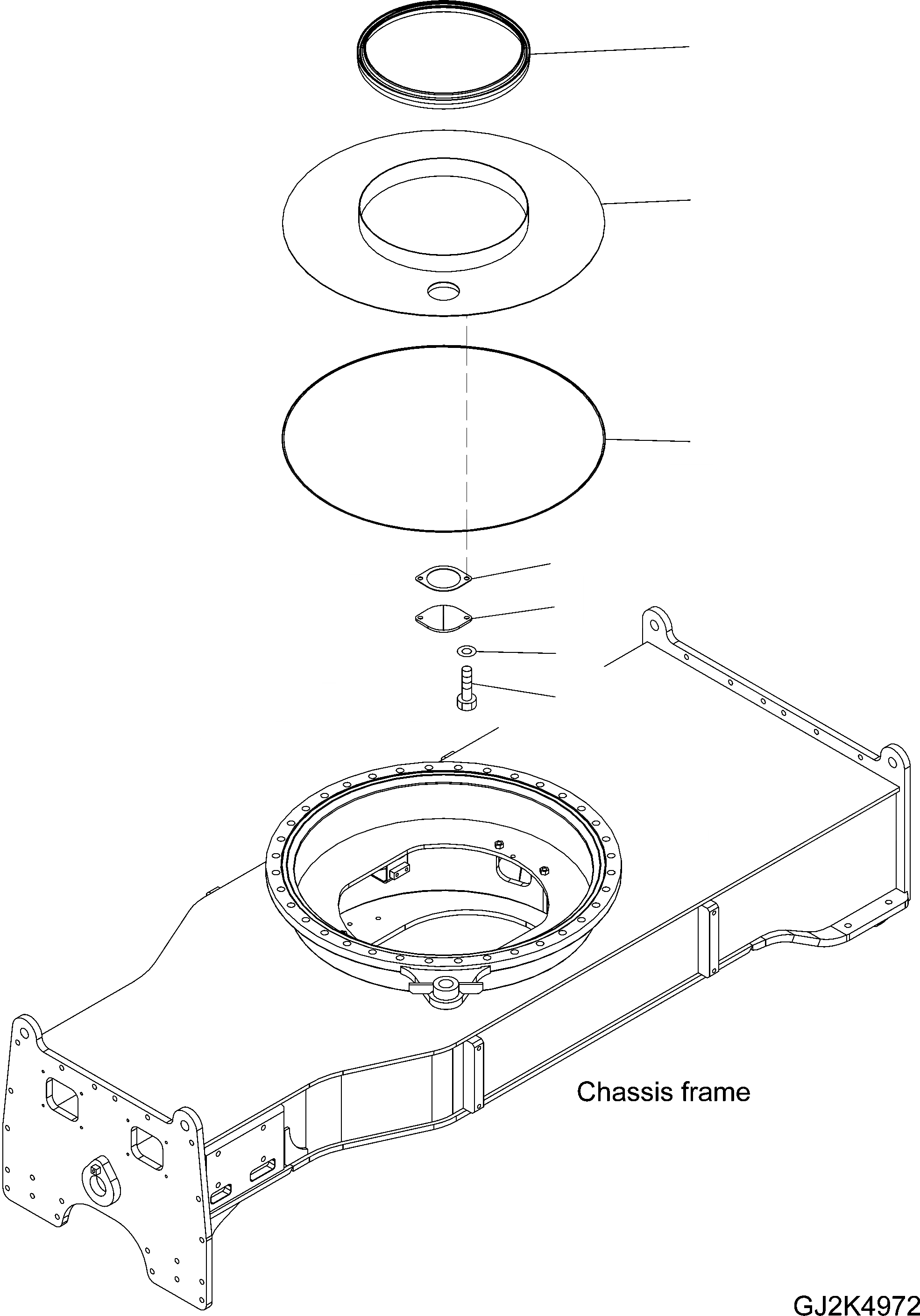 Chassis frame

GJ2K4972