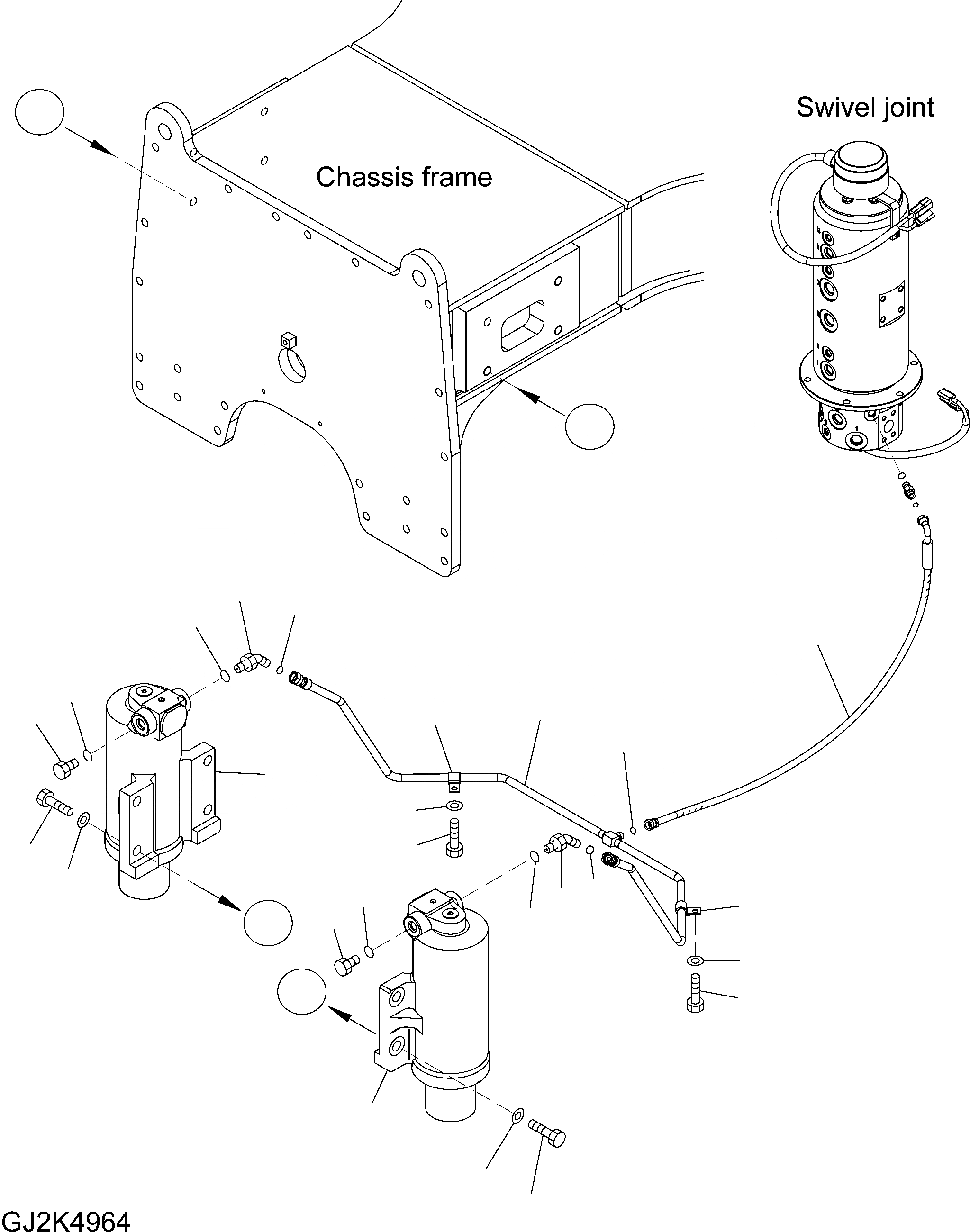 Swivel joint

Chassis frame

GJ2K4964