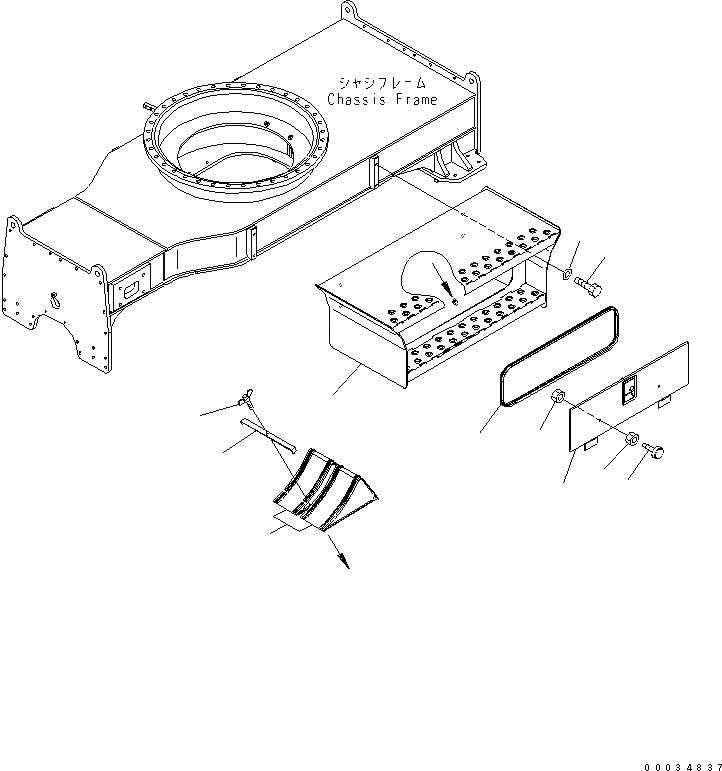 シャシフレーム
Chassis Frame

00034837