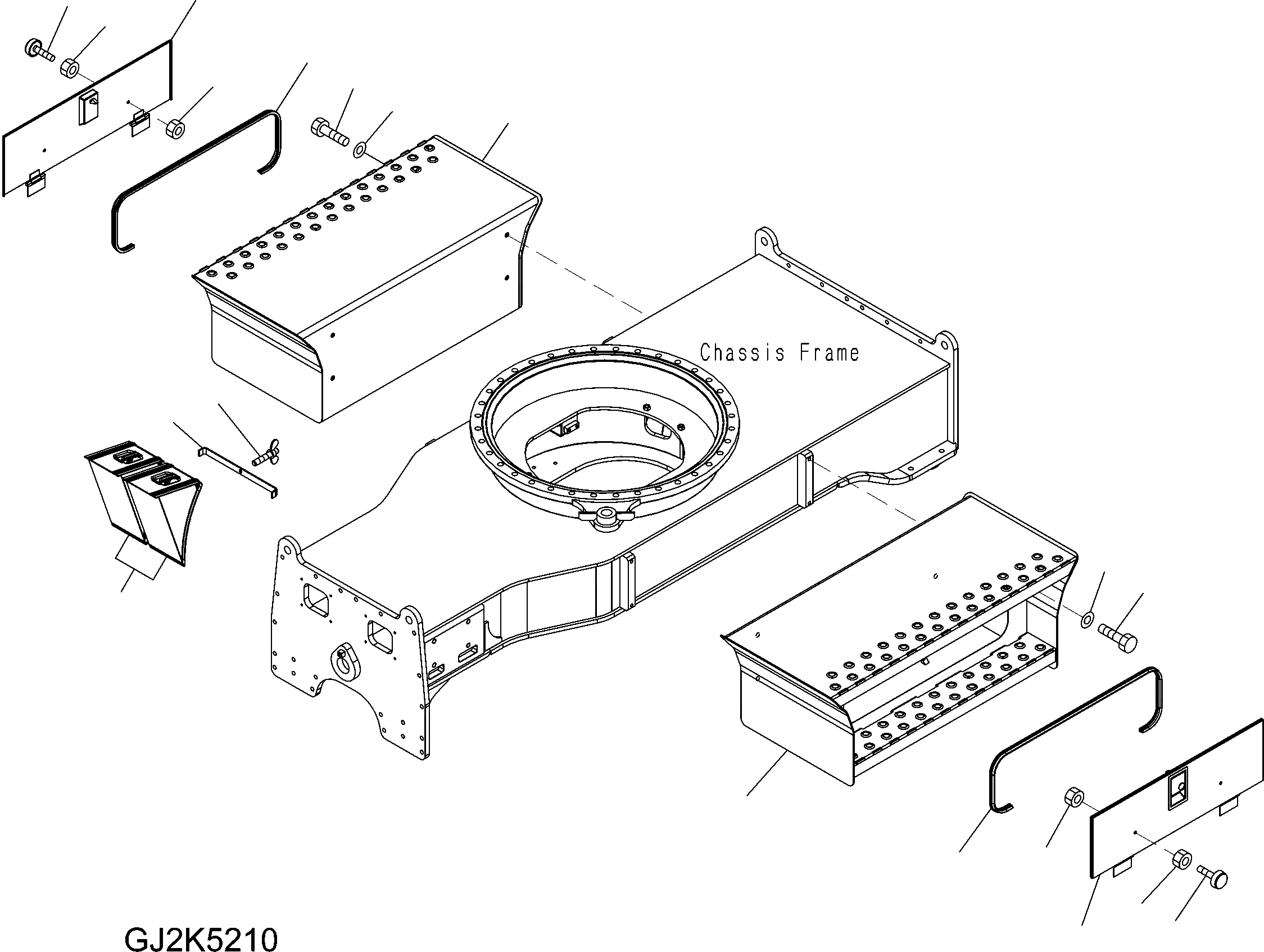 Chassis Frame

GJ2K5210