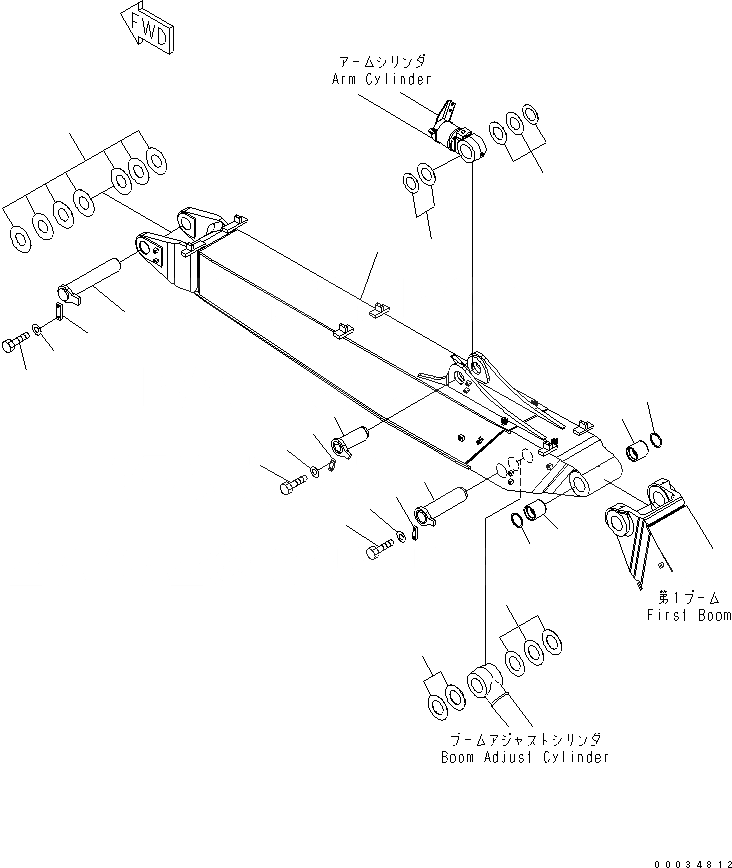 FWD

アームシリンダ
Arm Cylinder

第1ブーム
First Boom

ブームアジャストシリンダ
Boom Adjust Cylinder

00034812