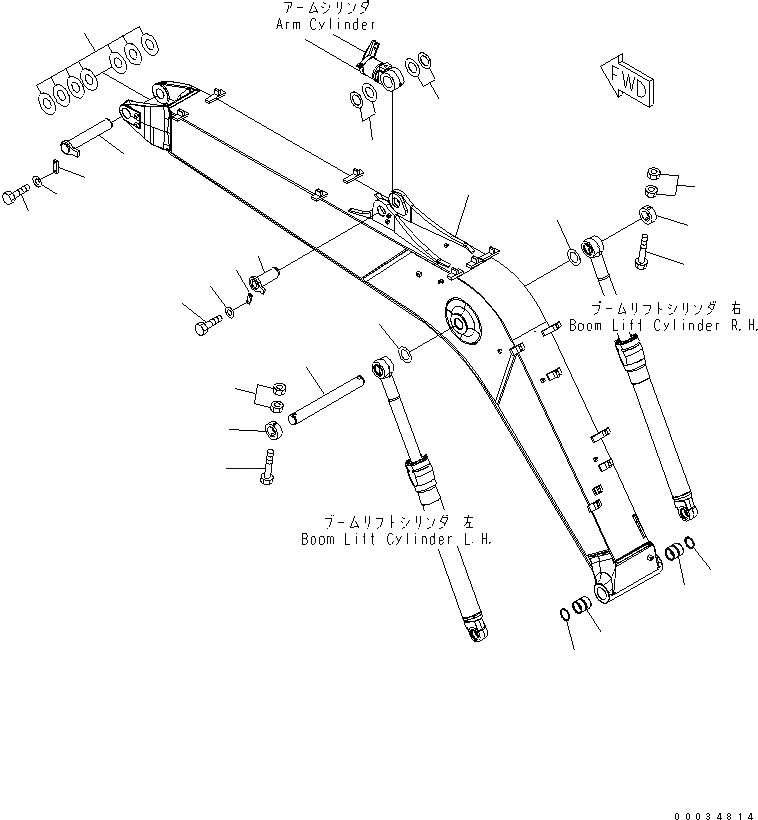 アームシリンダ
Arm Cylinder

FWD

ブームリフトシリンダ 右
Boom Lift Cylinder R.H.

ブームリフトシリンダ 左
Boom Lift Cylinder L.H.

00034814