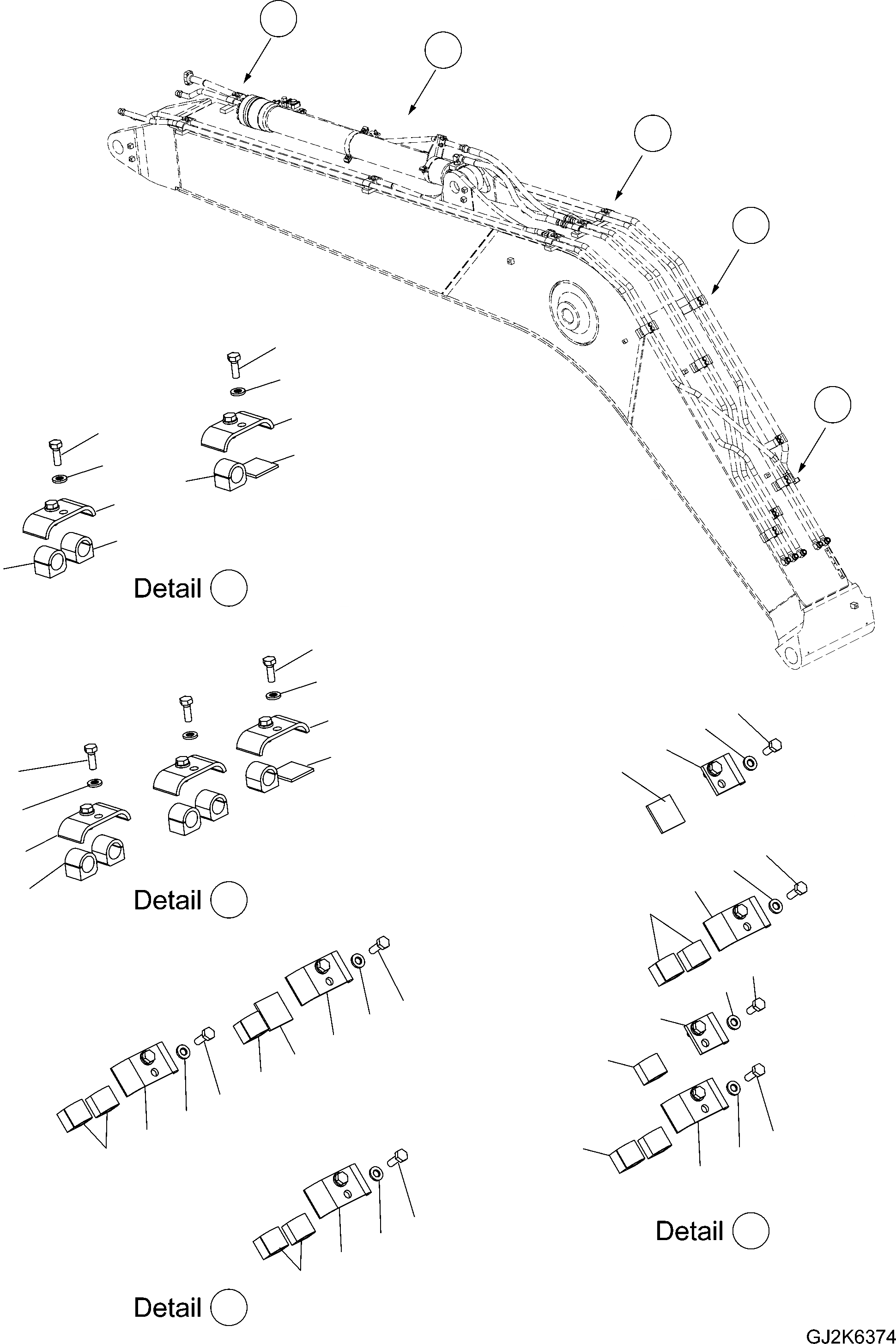 Detail

Detail

Detail

Detail

GJ2K6374